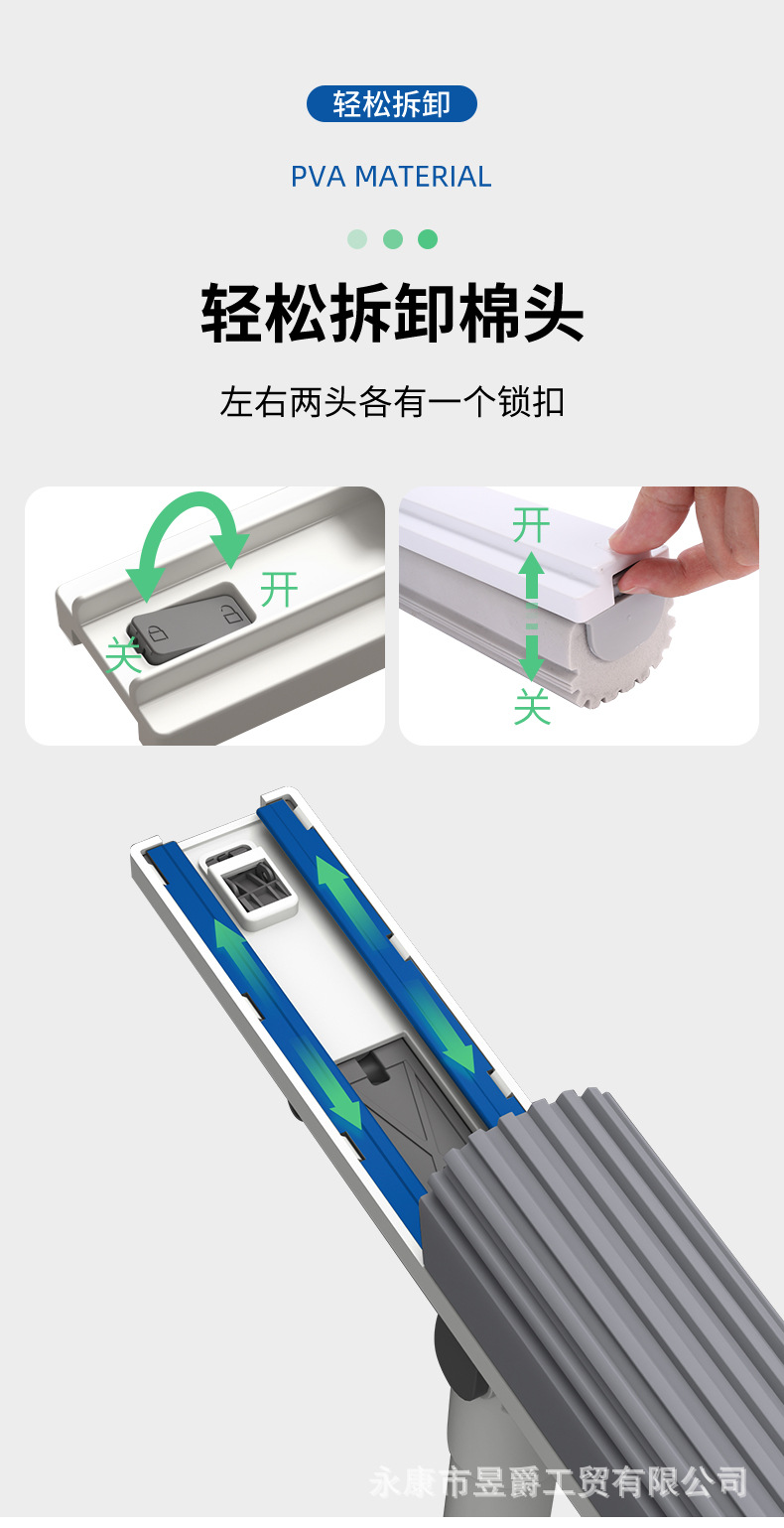 轻松拆卸

PVA MATERIAL

轻松拆卸棉头

左右两头各有一个锁扣

开

关

开

关

永康市昱爵工贸有限公司