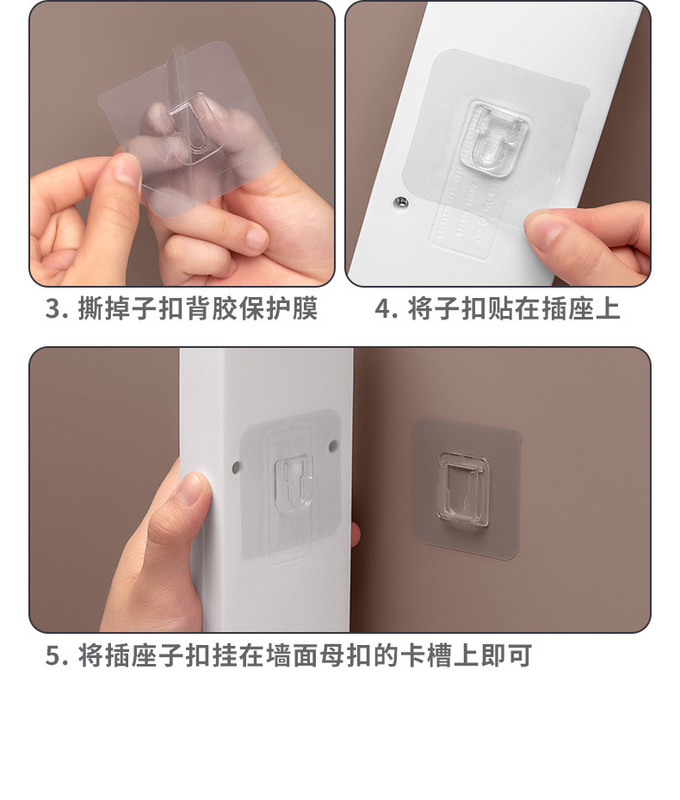 3. 撕掉子扣背胶保护膜

4. 将子扣贴在插座上

5. 将插座子扣挂在墙面母扣的卡槽上即可