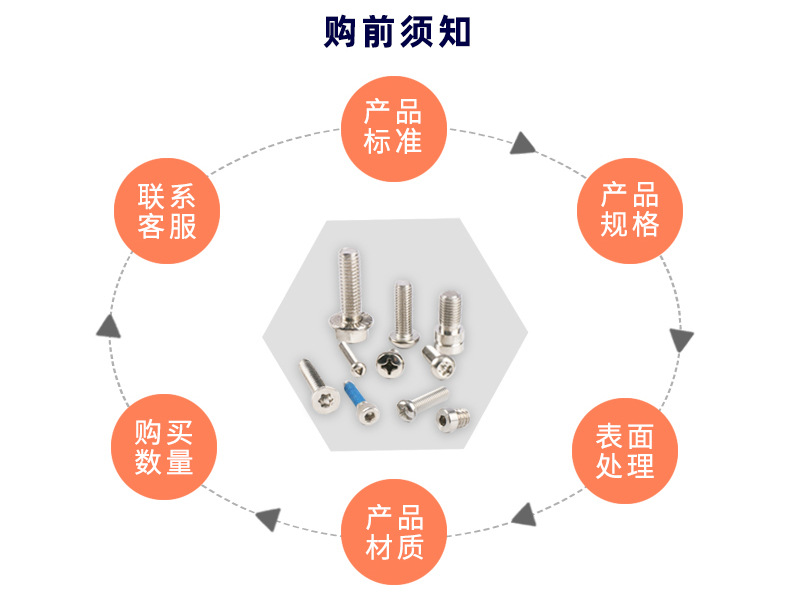 购前须知

产品标准

产品规格

表面处理

产品材质

购买数量

联系客服