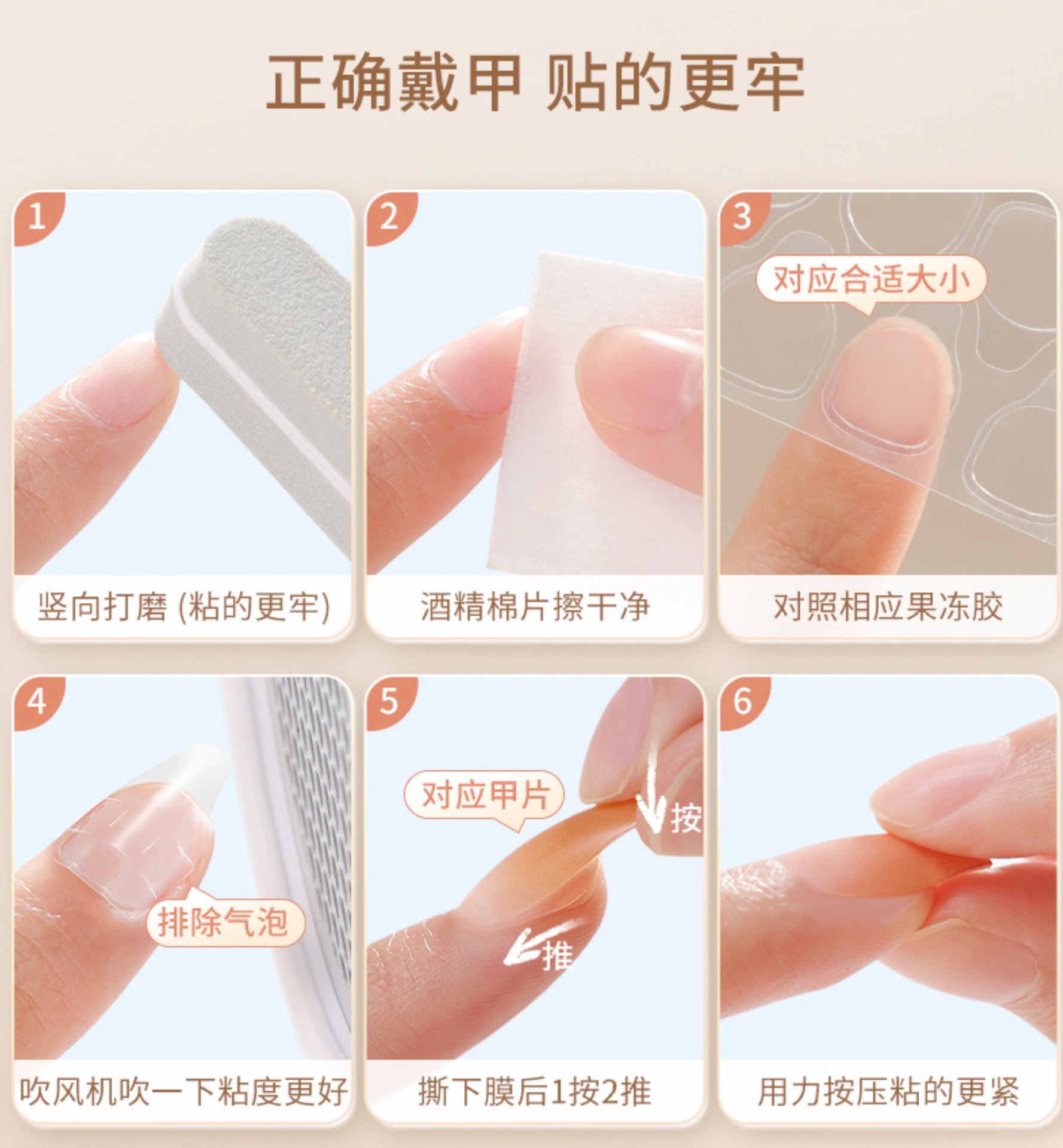 正确戴甲 贴的更牢

1
竖向打磨 (粘的更牢)

2
酒精棉片擦干净

3
对应合适大小
对照相应果冻胶

4
排除气泡
吹风机吹一下粘度更好

5
对应甲片
按
推
撕下膜后1按2推

6
用力按压粘的更紧