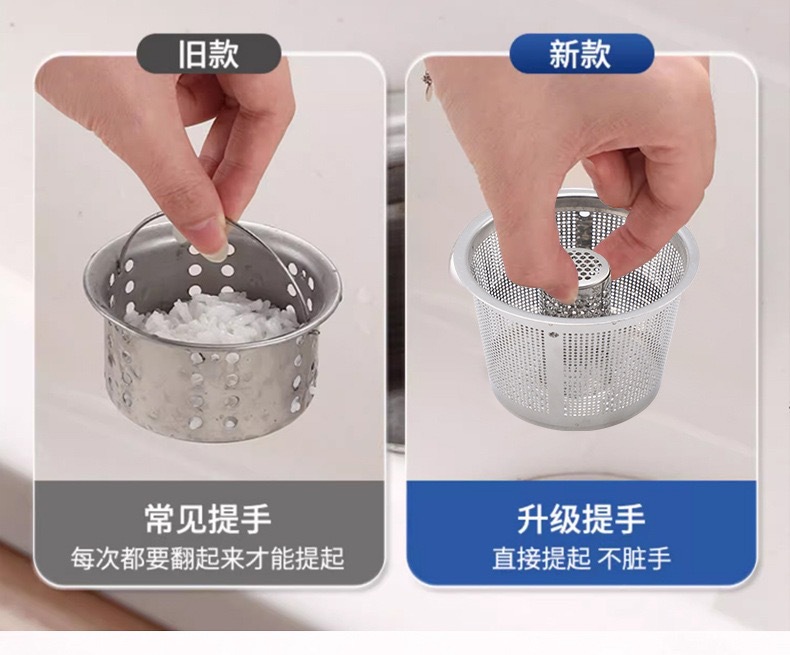 旧款

常见提手
每次都要翻起来才能提起

新款

升级提手
直接提起 不脏手