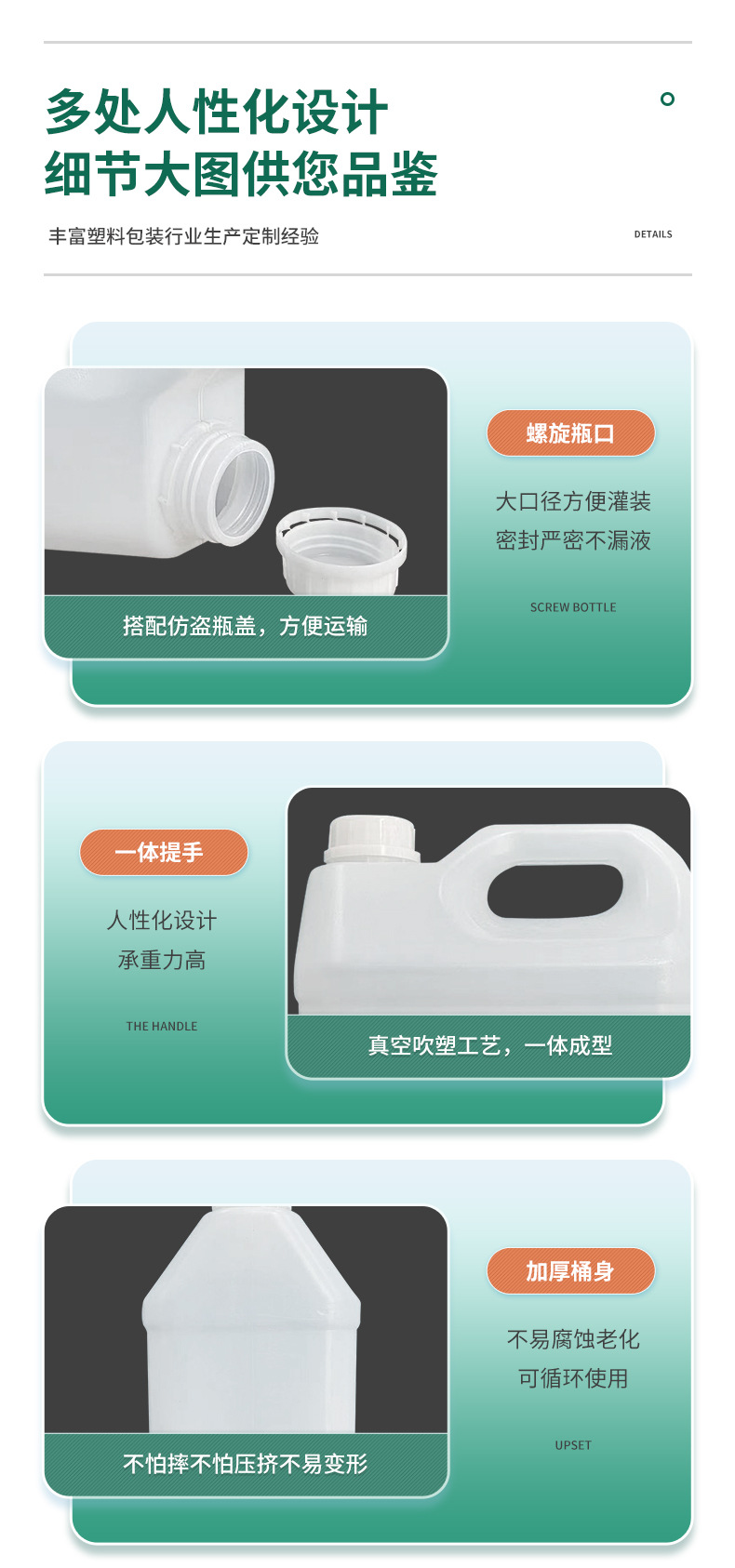 多处人性化设计
细节大图供您品鉴

丰富塑料包装行业生产定制经验

DETAILS

螺旋瓶口

大口径方便灌装
密封严密不漏液

SCREW BOTTLE

搭配仿盗瓶盖，方便运输

一体提手

人性化设计
承重力高

THE HANDLE

真空吹塑工艺，一体成型

加厚桶身

不易腐蚀老化
可循环使用

UPSET

不怕摔不怕压挤不易变形