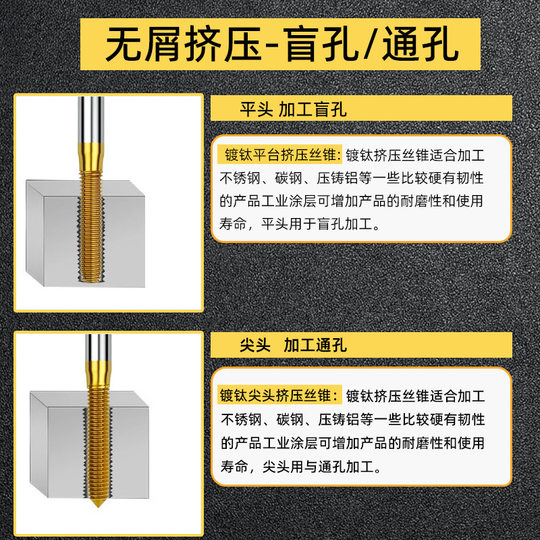 无屑挤压-盲孔/通孔

平头 加工盲孔

镀钛平台挤压丝锥：镀钛挤压丝锥适合加工不锈钢、碳钢、压铸铝等一些比较硬有韧性的产品工业涂层可增加产品的耐磨性和使用寿命，平头用于盲孔加工。

尖头 加工通孔

镀钛尖头挤压丝锥：镀钛挤压丝锥适合加工不锈钢、碳钢、压铸铝等一些比较硬有韧性的产品工业涂层可增加产品的耐磨性和使用寿命，尖头用与通孔加工。