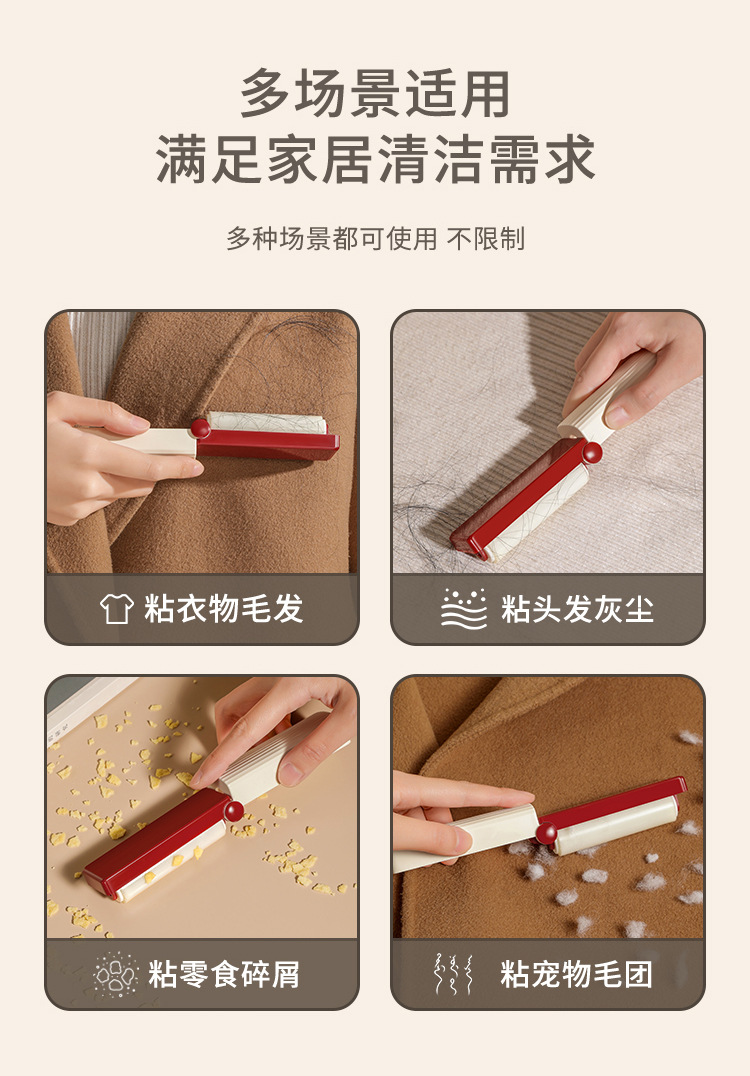 多场景适用
满足家居清洁需求

多种场景都可使用 不限制

粘衣物毛发

粘头发灰尘

粘零食碎屑

粘宠物毛团