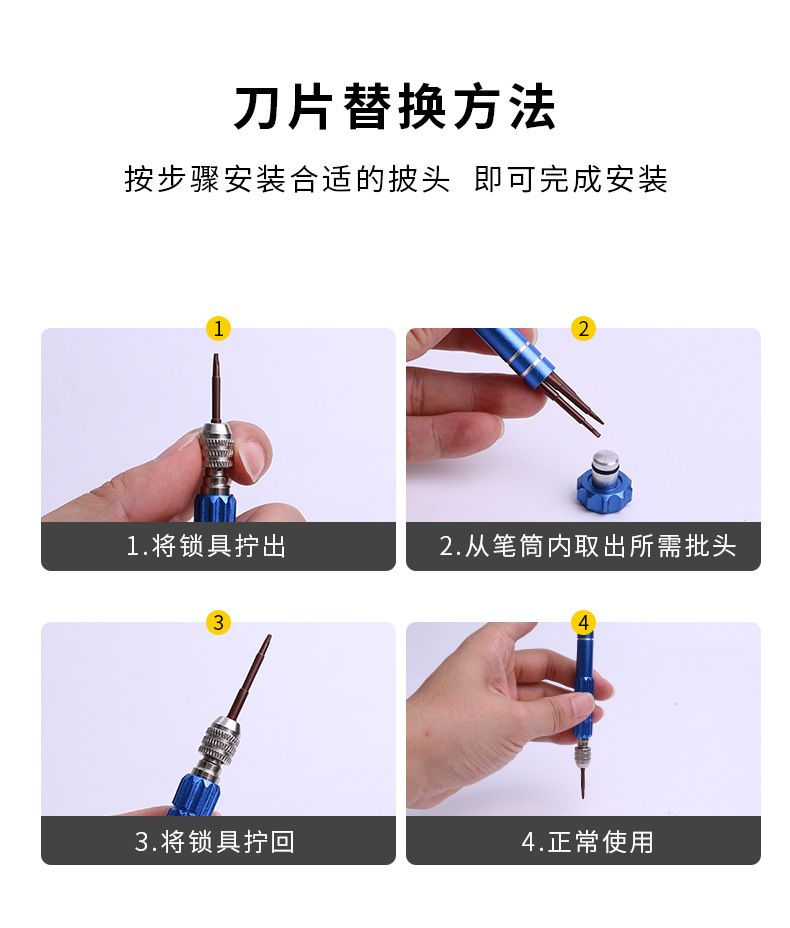 刀片替换方法

按步骤安装合适的披头 即可完成安装

1

1.将锁具拧出

2

2.从笔筒内取出所需批头

3

3.将锁具拧回

4

4.正常使用