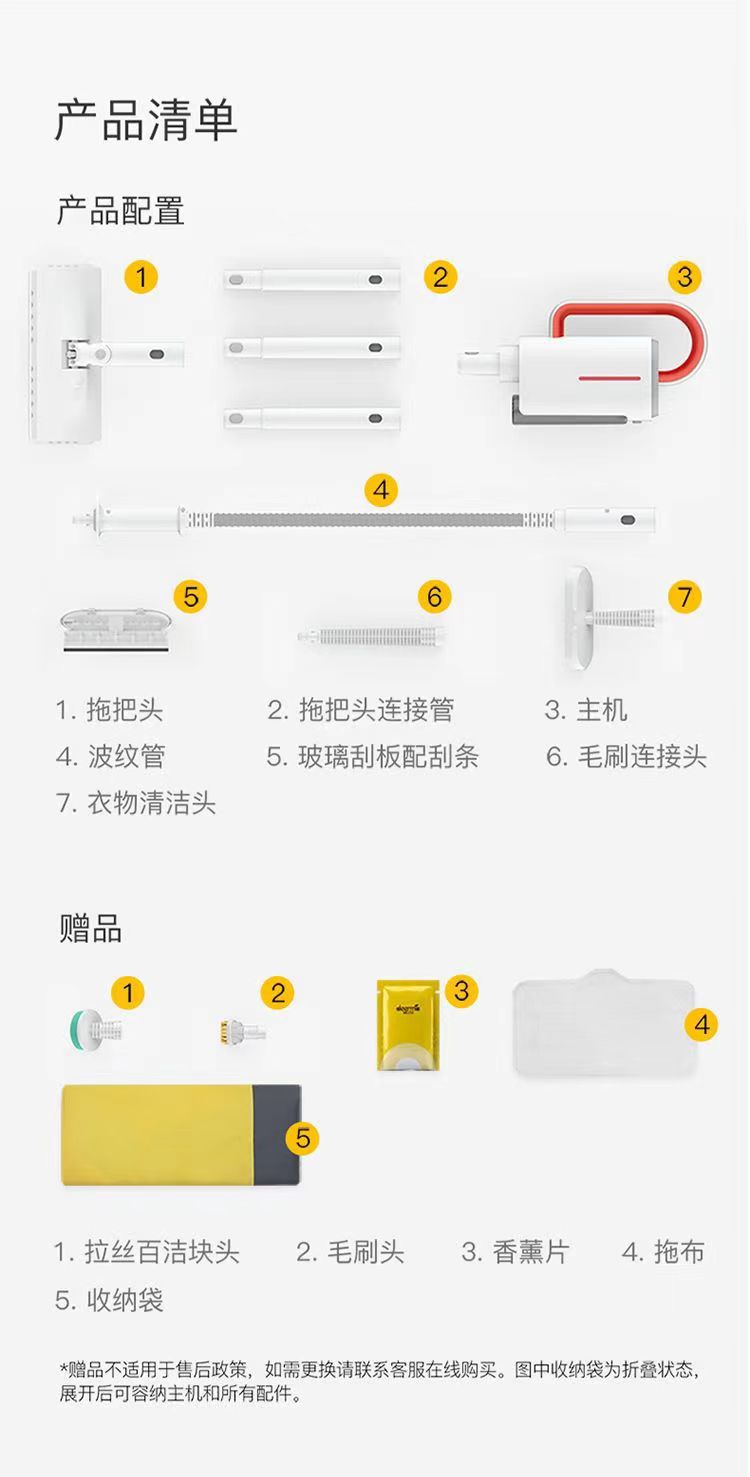 产品清单

产品配置

1

2

3

4

5

6

7

1. 拖把头
2. 拖把头连接管
3. 主机
4. 波纹管
5. 玻璃刮板配刮条
6. 毛刷连接头
7. 衣物清洁头

赠品

1

2

3

4

5

1. 拉丝百洁块头
2. 毛刷头
3. 香薰片
4. 拖布
5. 收纳袋

*赠品不适用于售后政策，如需更换请联系客服在线购买。图中收纳袋为折叠状态，展开后可容纳主机和所有配件。