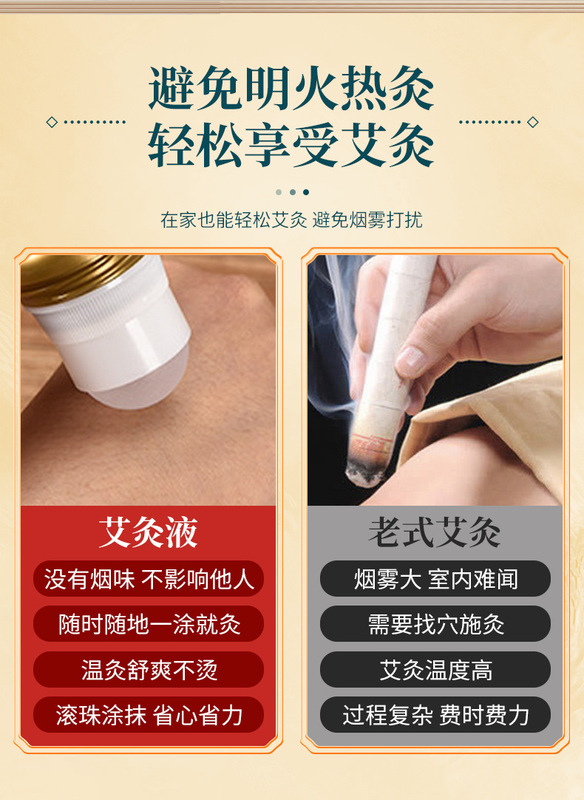 避免明火热灸
轻松享受艾灸

在家也能轻松艾灸 避免烟雾打扰

艾灸液

没有烟味 不影响他人

随时随地一涂就灸

温灸舒爽不烫

滚珠涂抹 省心省力

老式艾灸

烟雾大 室内难闻

需要找穴施灸

艾灸温度高

过程复杂 费时费力