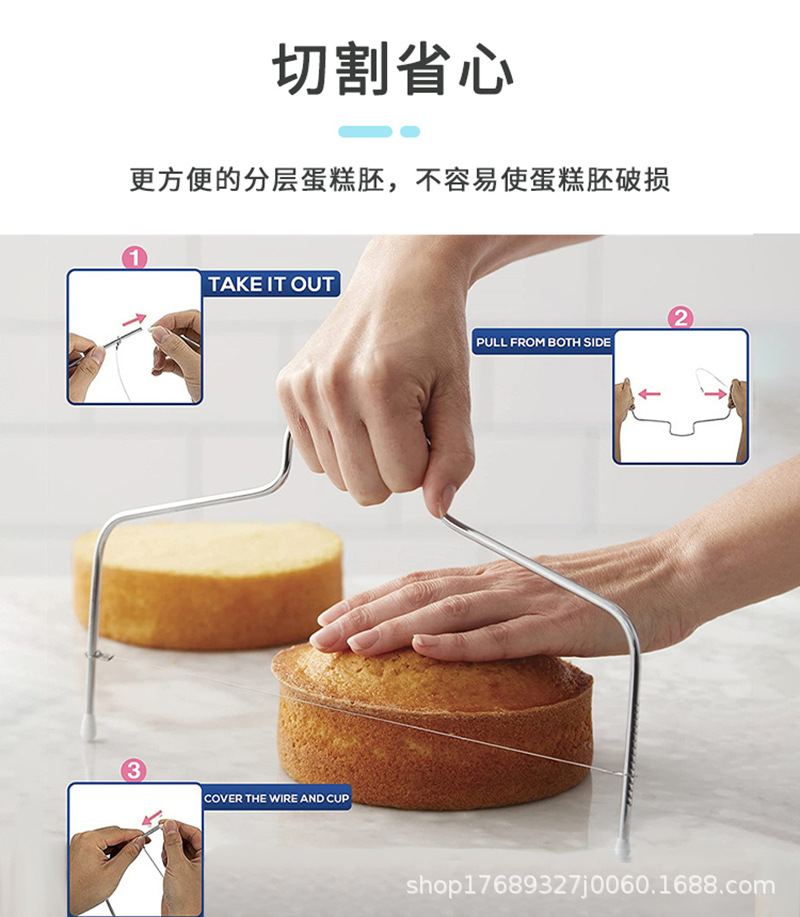 切割省心

更方便的分层蛋糕胚，不容易使蛋糕胚破损

1
TAKE IT OUT

2
PULL FROM BOTH SIDE

3
COVER THE WIRE AND CUP

shop17689327j0060.1688.com