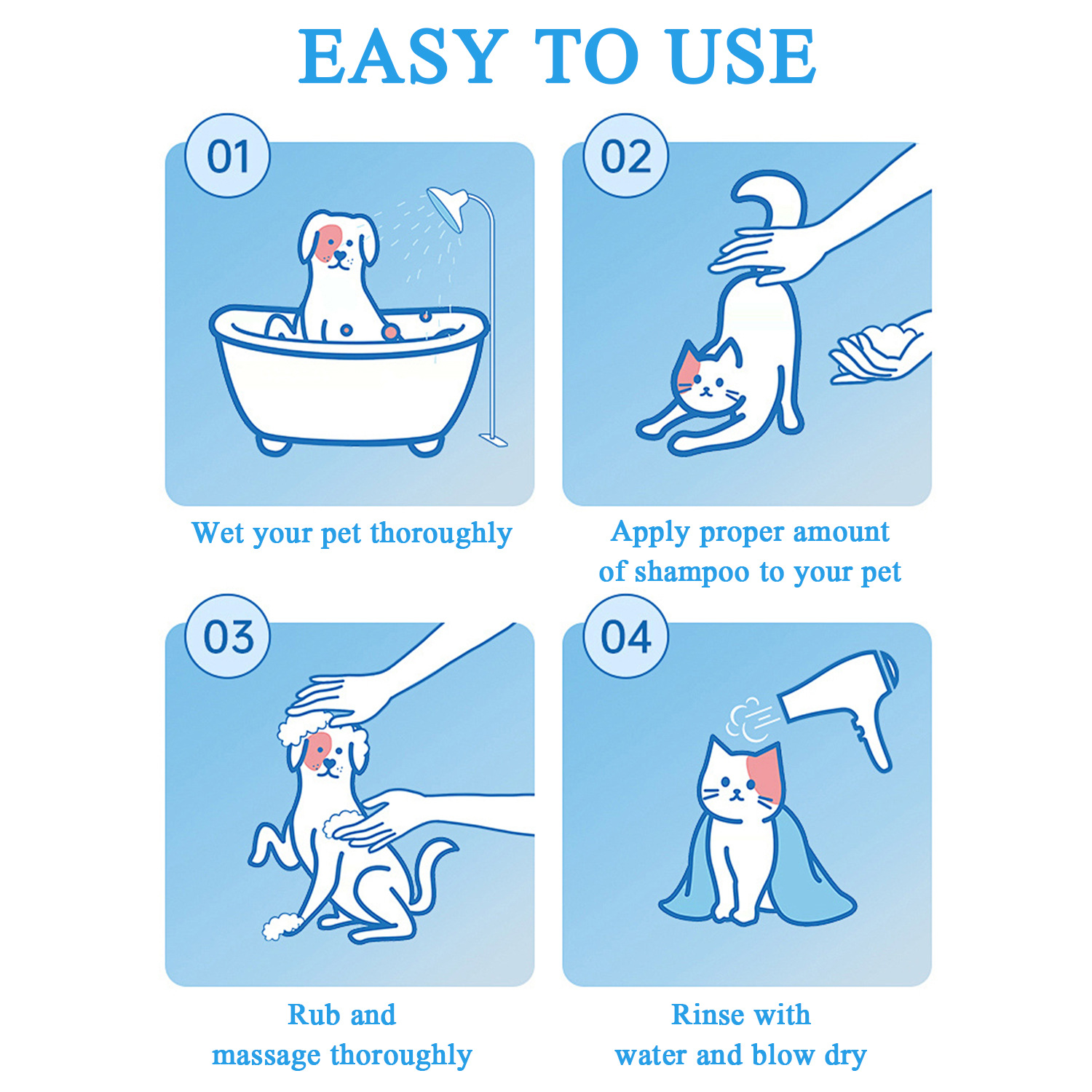 EASY TO USE

01

Wet your pet thoroughly

02

Apply proper amount of shampoo to your pet

03

Rub and massage thoroughly

04

Rinse with water and blow dry