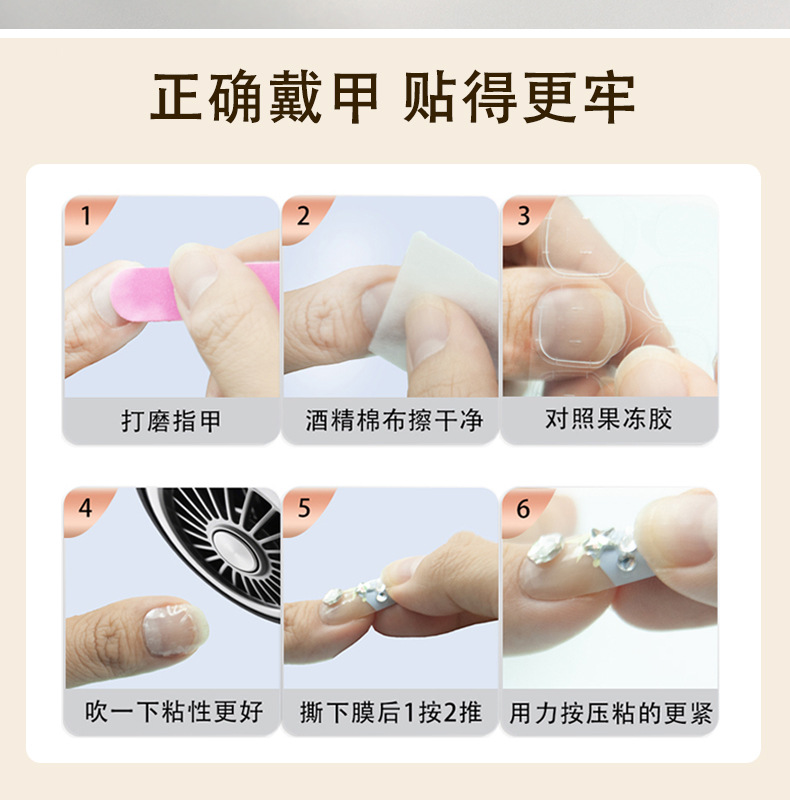 正确戴甲 贴得更牢

1
打磨指甲

2
酒精棉布擦干净

3
对照果冻胶

4
吹一下粘性更好

5
撕下膜后1按2推

6
用力按压粘的更紧