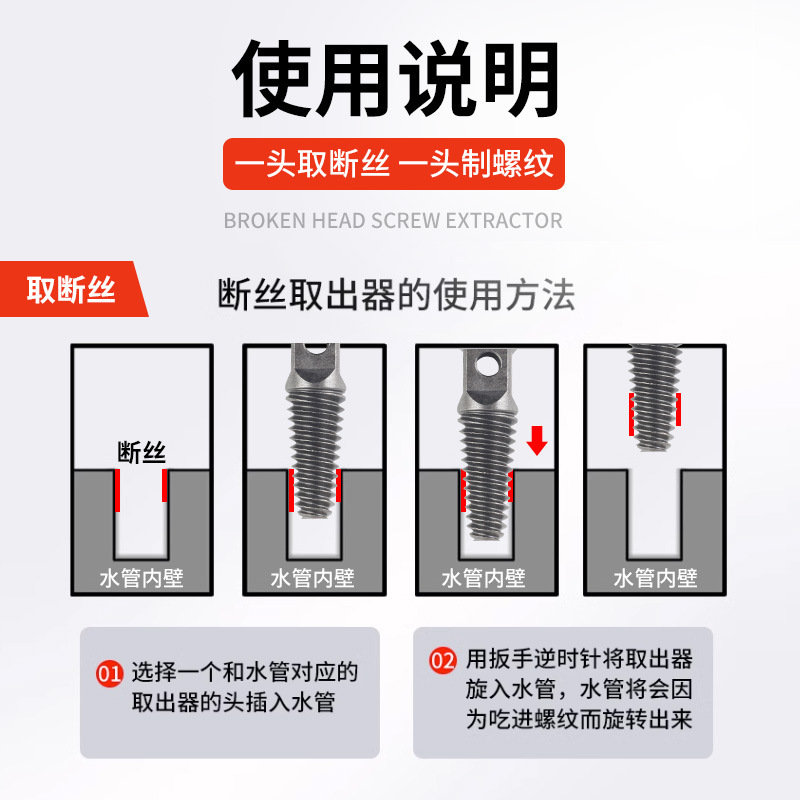 使用说明

一头取断丝 一头制螺纹

BROKEN HEAD SCREW EXTRACTOR

取断丝

断丝取出器的使用方法

断丝

水管内壁

水管内壁

水管内壁

水管内壁

01 选择一个和水管对应的取出器的头插入水管

02 用扳手逆时针将取出器旋入水管，水管将会因为吃进螺纹而旋转出来