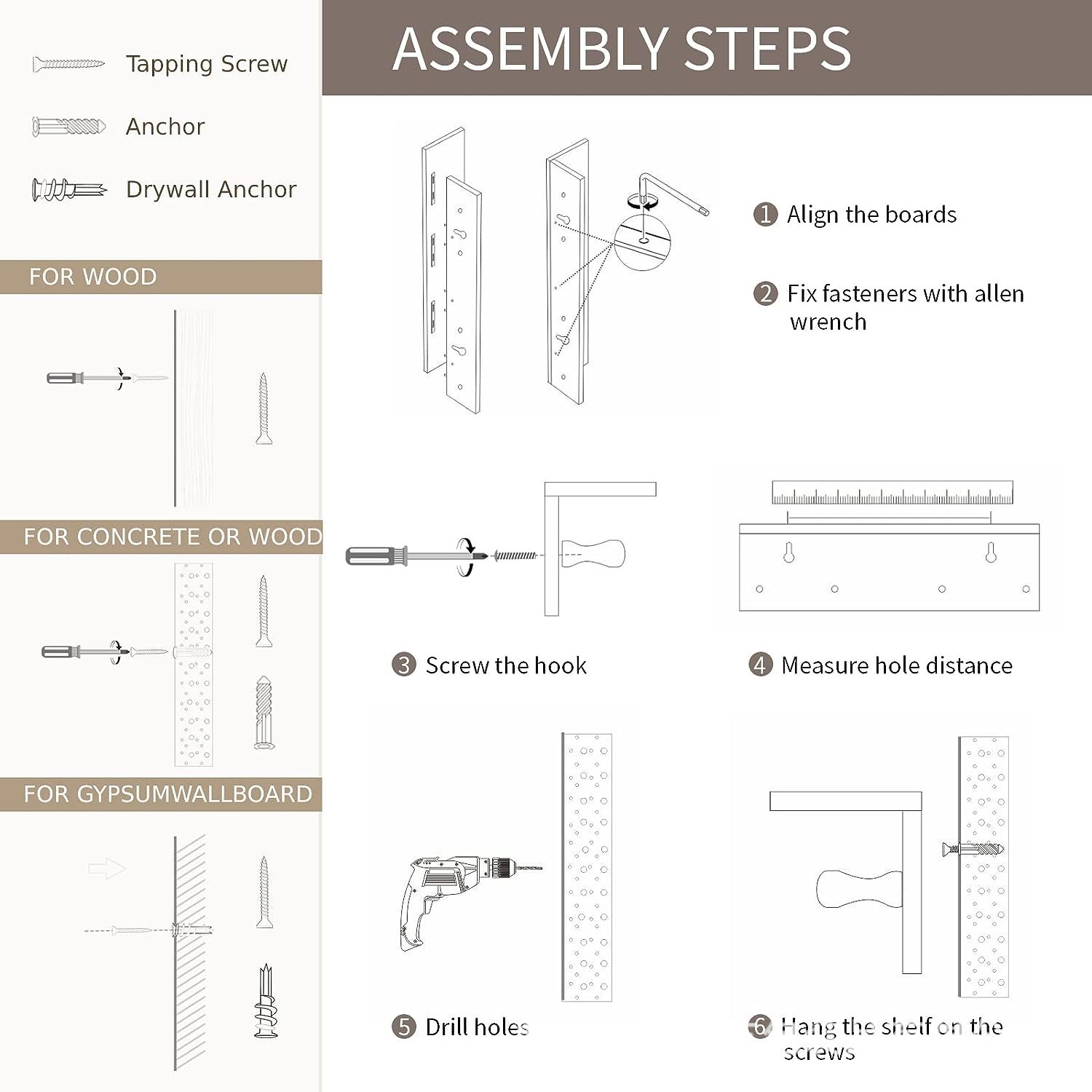 Tapping Screw

Anchor

Drywall Anchor

FOR WOOD

FOR CONCRETE OR WOOD

FOR GYPSUMWALLBOARD

ASSEMBLY STEPS

1 Align the boards

2 Fix fasteners with allen wrench

3 Screw the hook

4 Measure hole distance

5 Drill holes

6 Hang the shelf on the screws