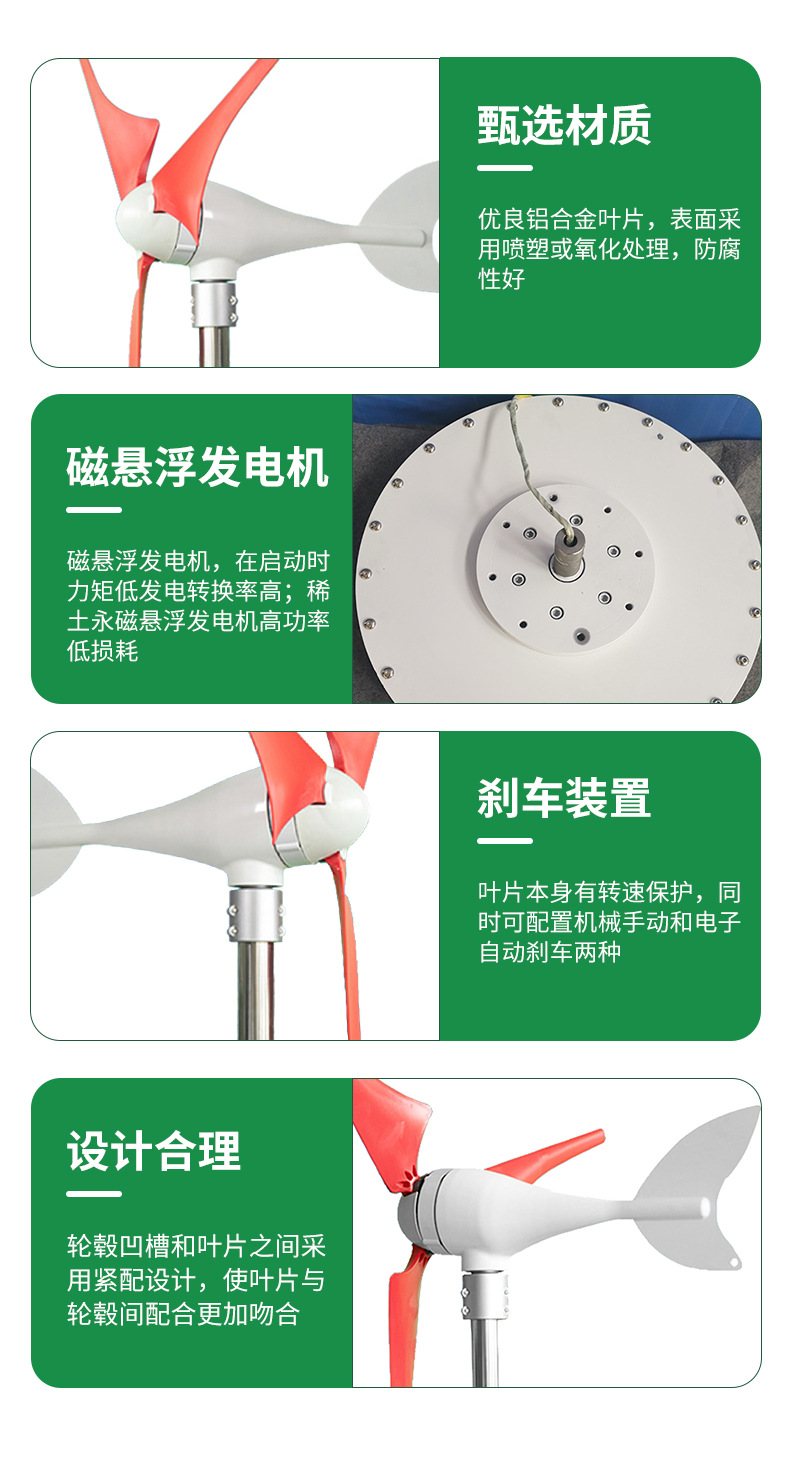 甄选材质

优良铝合金叶片，表面采用喷塑或氧化处理，防腐性好

磁悬浮发电机

磁悬浮发电机，在启动时力矩低发电转换率高；稀土永磁悬浮发电机高功率低损耗

刹车装置

叶片本身有转速保护，同时可配置机械手动和电子自动刹车两种

设计合理

轮毂凹槽和叶片之间采用紧配设计，使叶片与轮毂间配合更加吻合