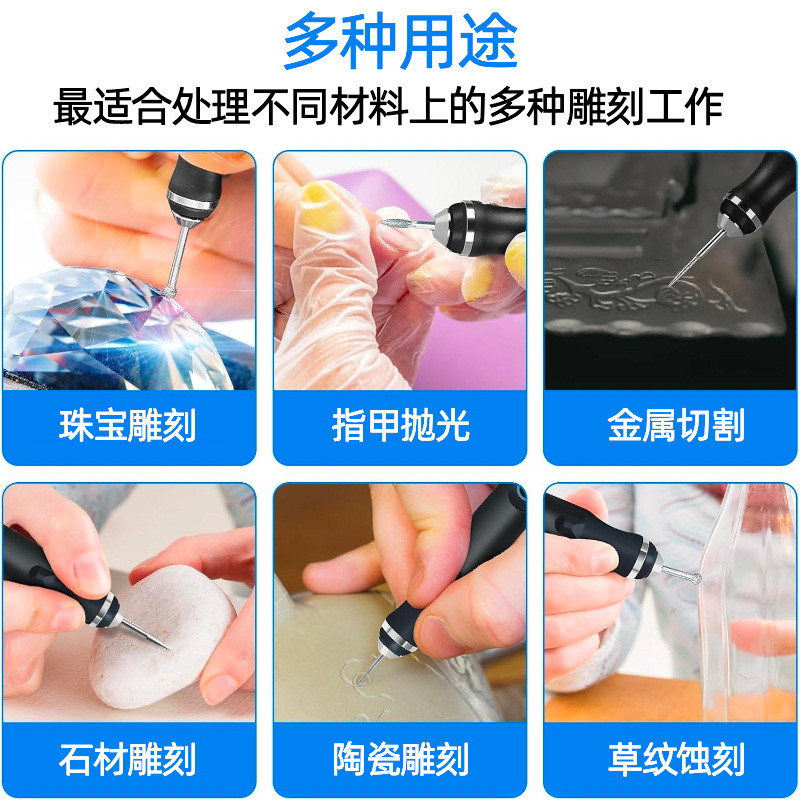 多种用途
最适合处理不同材料上的多种雕刻工作

珠宝雕刻

指甲抛光

金属切割

石材雕刻

陶瓷雕刻

草纹蚀刻