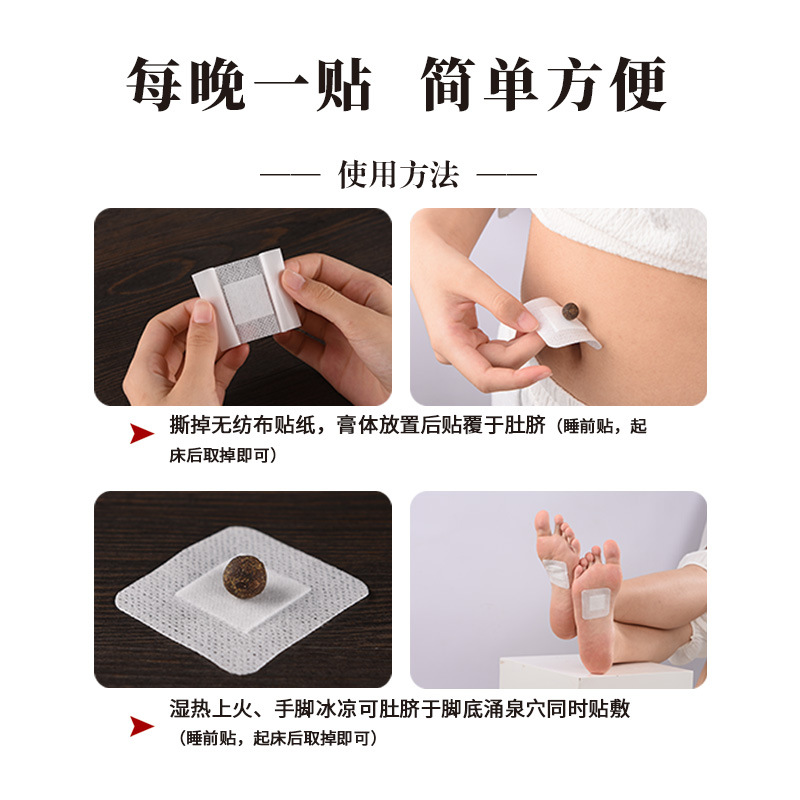 每晚一贴 简单方便

—— 使用方法 ——

撕掉无纺布贴纸，膏体放置后贴覆于肚脐（睡前贴，起床后取掉即可）

湿热上火、手脚冰凉可肚脐于脚底涌泉穴同时贴敷（睡前贴，起床后取掉即可）