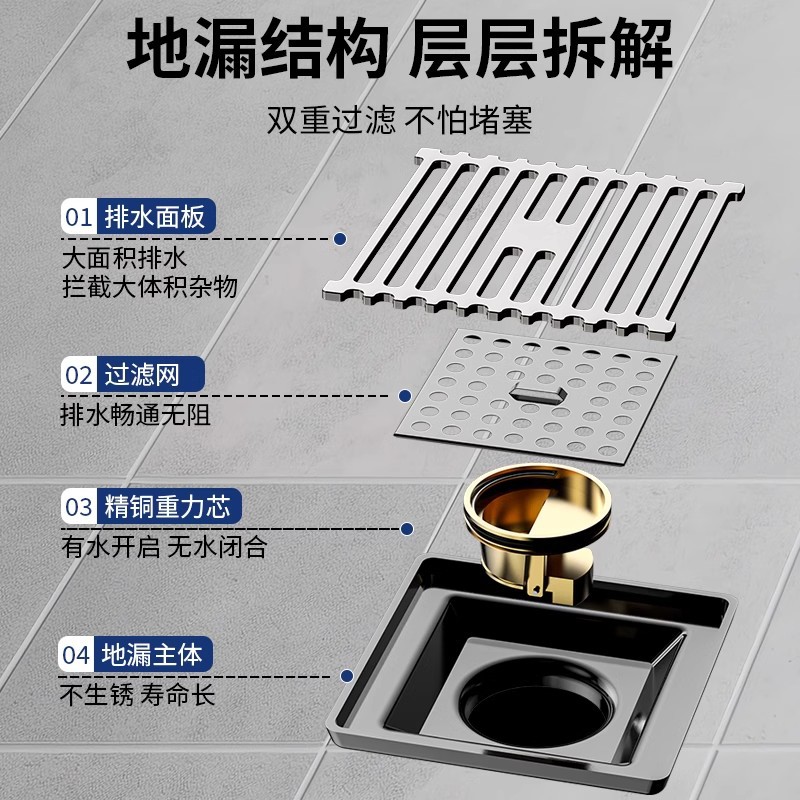 地漏结构 层层拆解

双重过滤 不怕堵塞

01 排水面板
大面积排水
拦截大体积杂物

02 过滤网
排水畅通无阻

03 精铜重力芯
有水开启 无水闭合

04 地漏主体
不生锈 寿命长