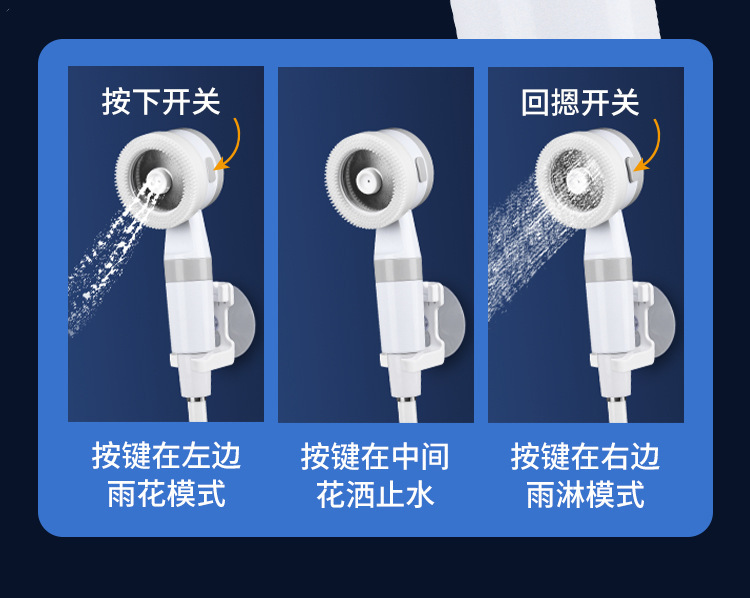 按下开关

回摁开关

按键在左边
雨花模式

按键在中间
花洒止水

按键在右边
雨淋模式