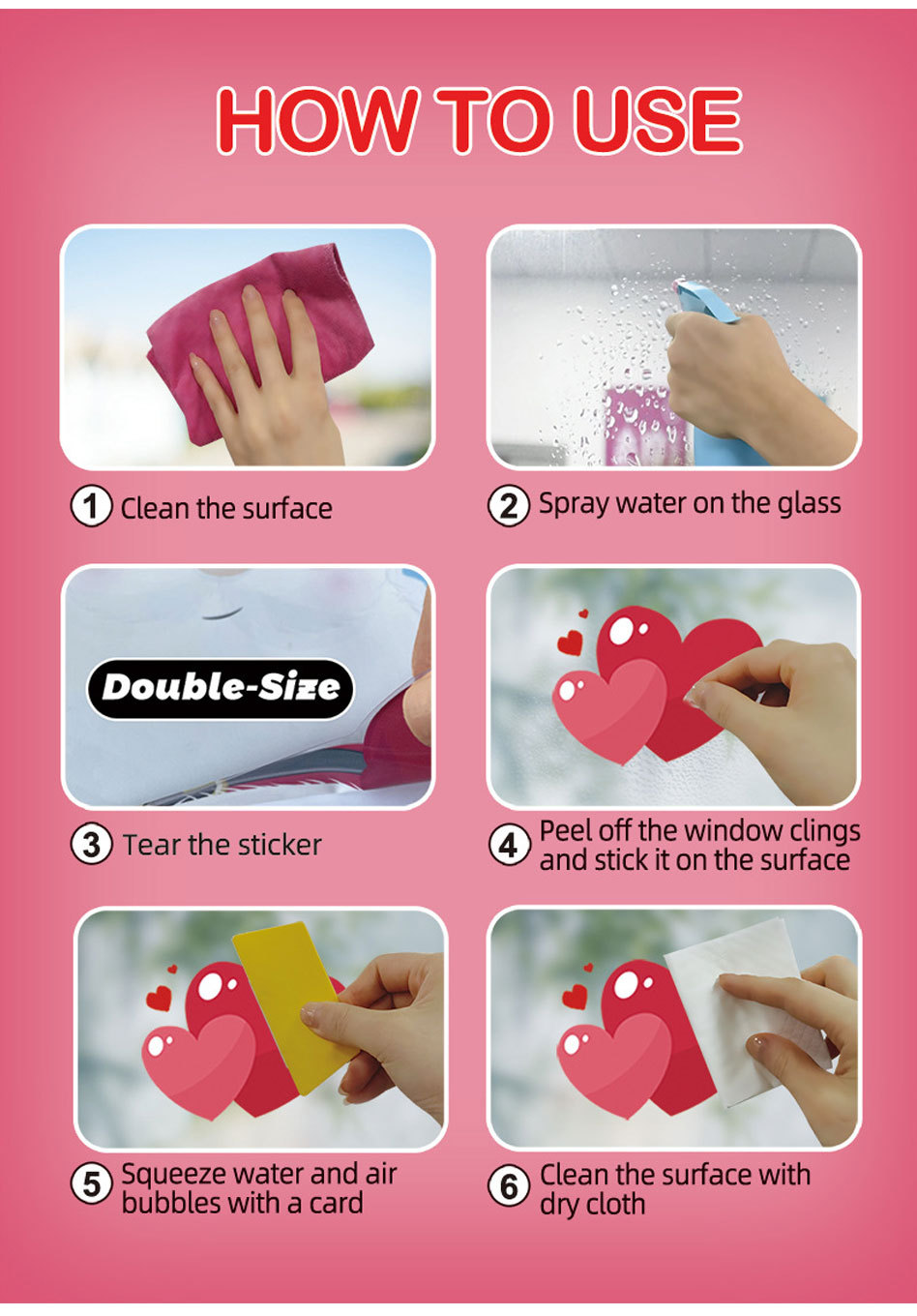 HOW TO USE

1 Clean the surface

2 Spray water on the glass

Double-Size

3 Tear the sticker

4 Peel off the window clings and stick it on the surface

5 Squeeze water and air bubbles with a card

6 Clean the surface with dry cloth