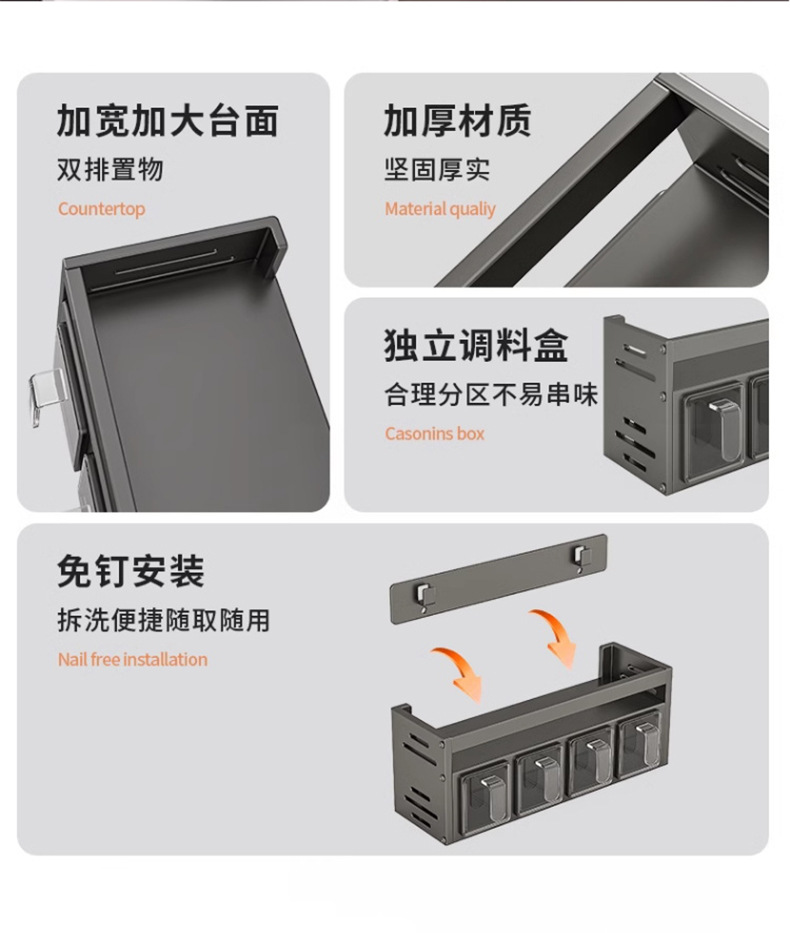 加宽加大台面
双排置物
Countertop

加厚材质
坚固厚实
Material qualiy

独立调料盒
合理分区不易串味
Casonins box

免钉安装
拆洗便捷随取随用
Nail free installation