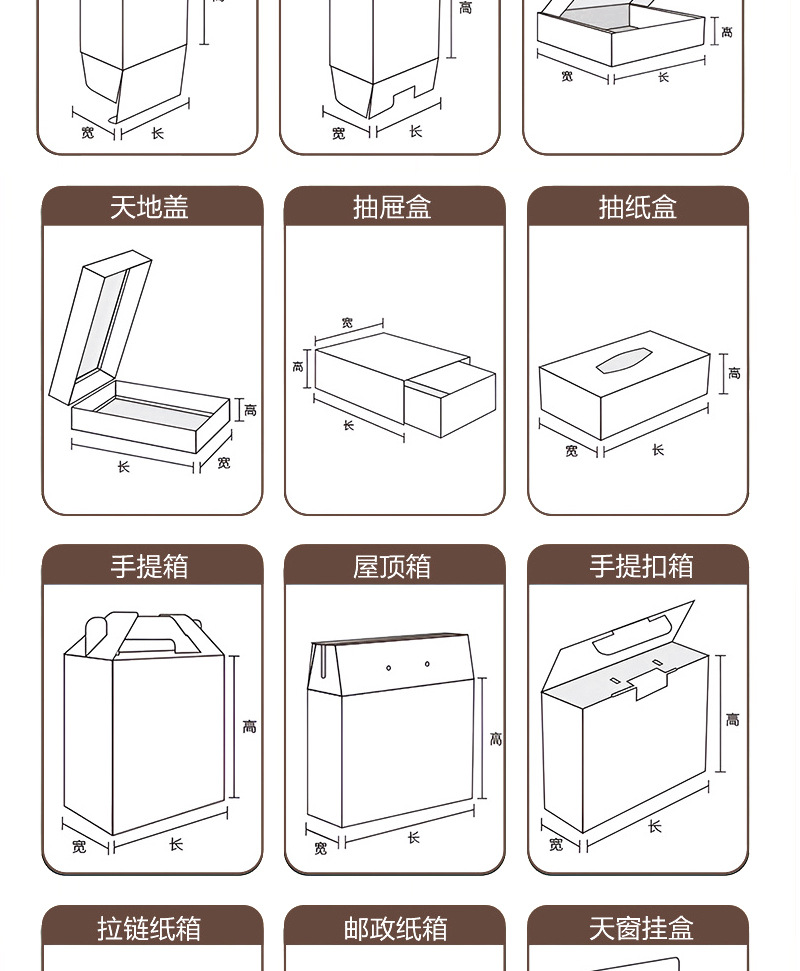 宽 长

高

宽 长

高

宽 长

天地盖

高

长 宽

抽屉盒

宽

高

长

抽纸盒

高

宽 长

手提箱

高

宽 长

屋顶箱

高

宽 长

手提扣箱

高

宽 长

拉链纸箱

邮政纸箱

天窗挂盒