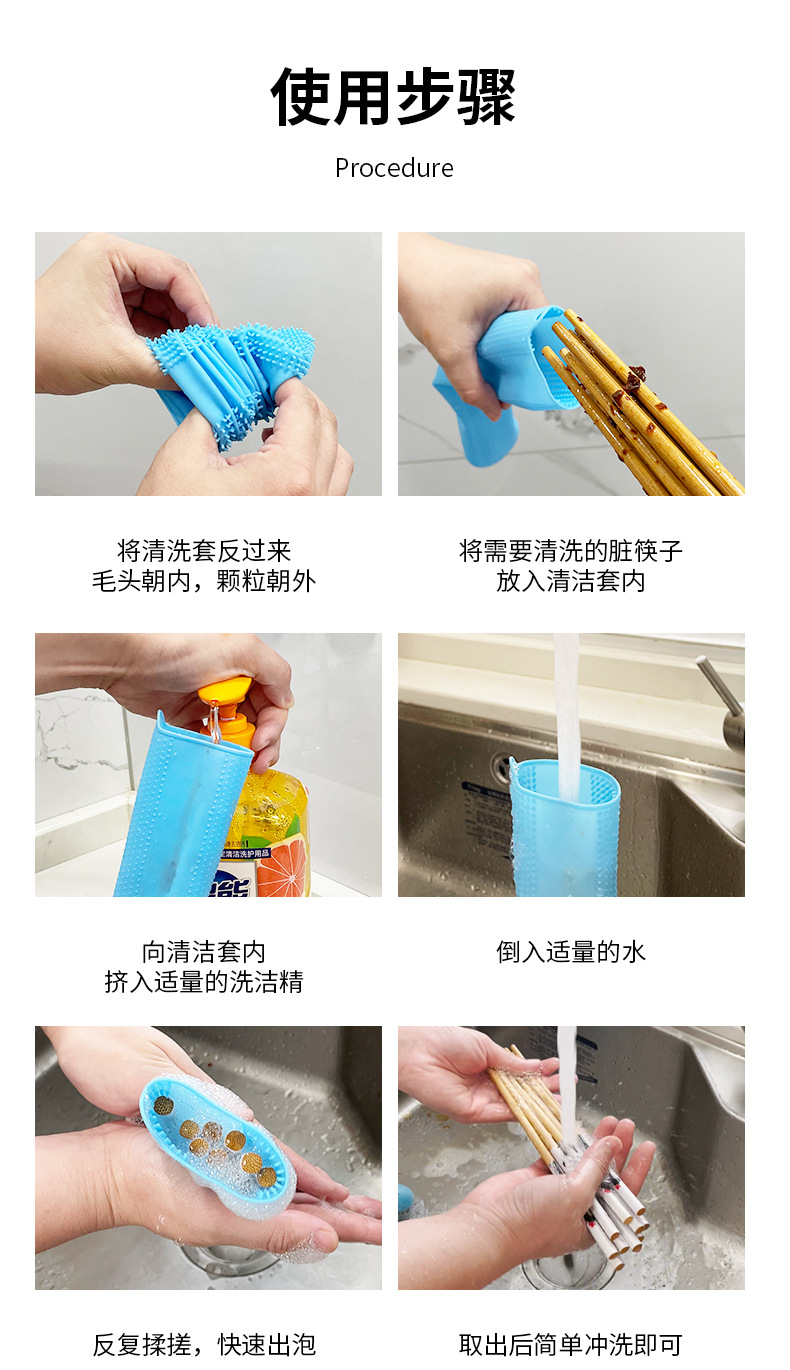 使用步骤

Procedure

将清洗套反过来
毛头朝内，颗粒朝外

将需要清洗的脏筷子
放入清洁套内

向清洁套内
挤入适量的洗洁精

倒入适量的水

反复揉搓，快速出泡

取出后简单冲洗即可