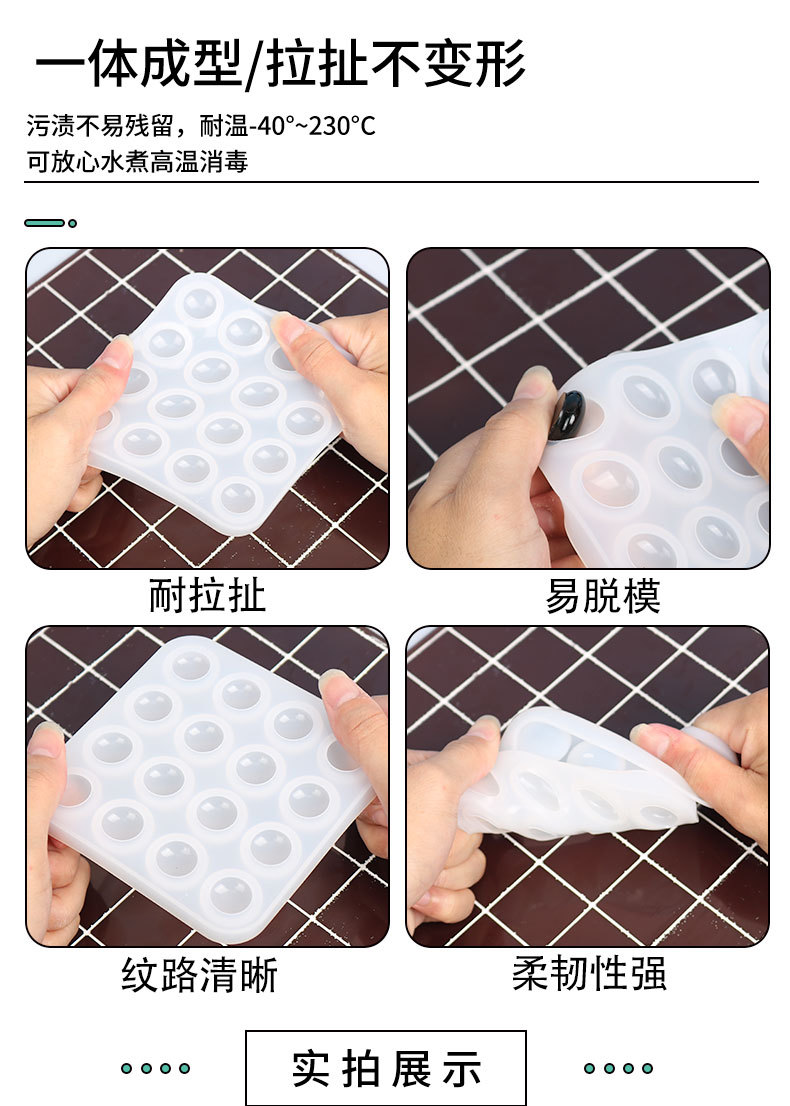 一体成型/拉扯不变形

污渍不易残留，耐温-40°~230°C
可放心水煮高温消毒

耐拉扯

易脱模

纹路清晰

柔韧性强

实拍展示