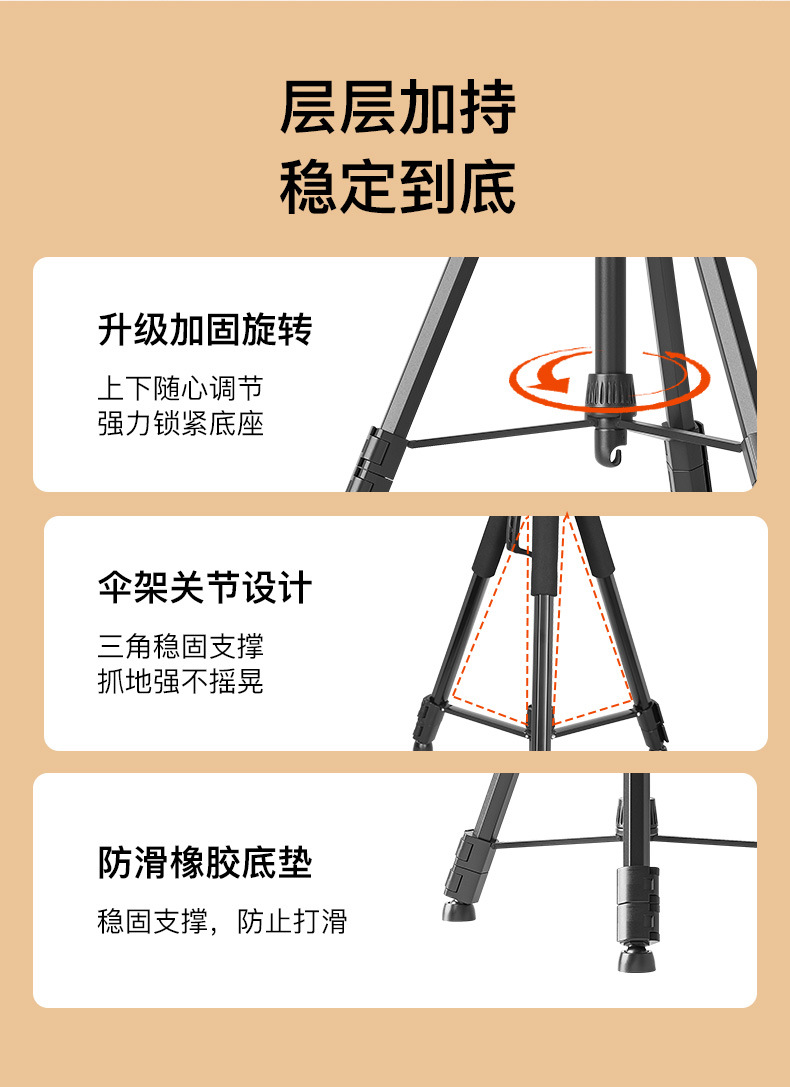 层层加持
稳定到底

升级加固旋转

上下随心调节
强力锁紧底座

伞架关节设计

三角稳固支撑
抓地强不摇晃

防滑橡胶底垫

稳固支撑，防止打滑