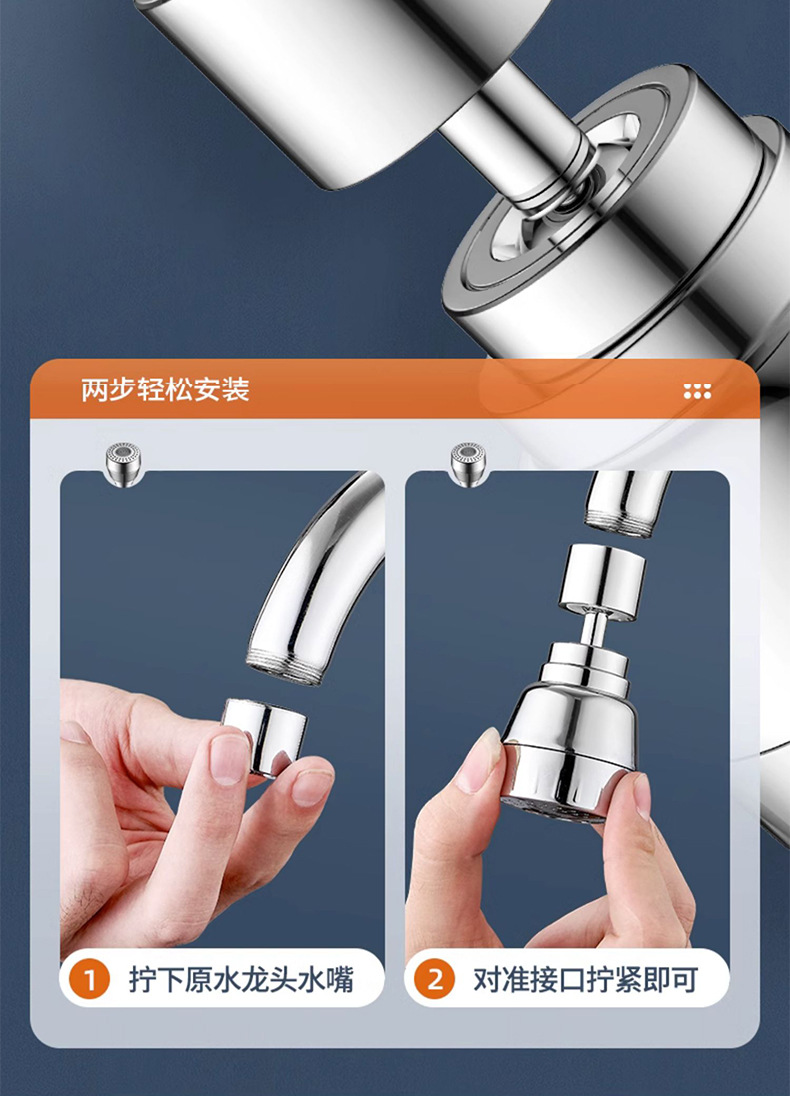 两步轻松安装

1 拧下原水龙头水嘴

2 对准接口拧紧即可