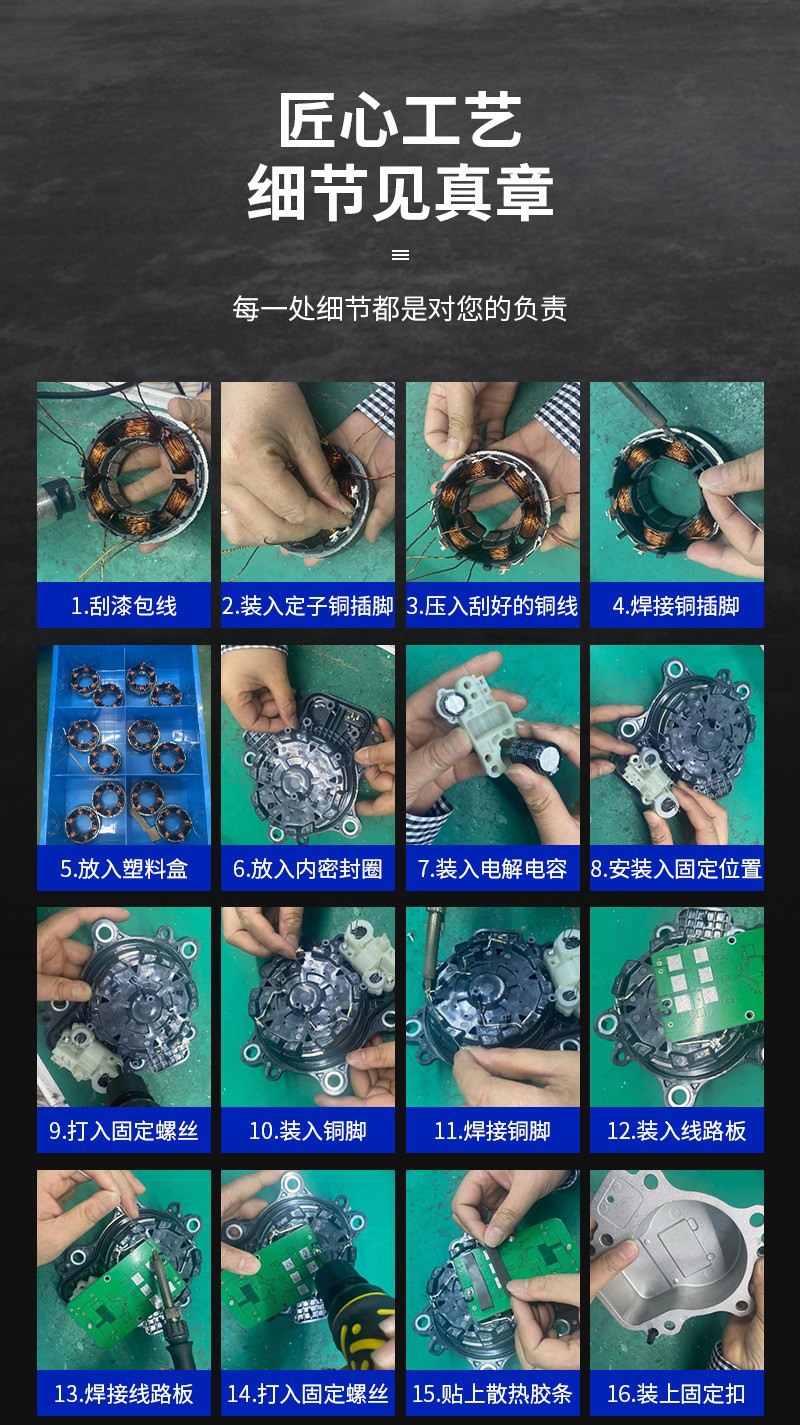 匠心工艺
细节见真章

每一处细节都是对您的负责

1.刮漆包线
2.装入定子铜插脚
3.压入刮好的铜线
4.焊接铜插脚
5.放入塑料盒
6.放入内密封圈
7.装入电解电容
8.安装入固定位置
9.打入固定螺丝
10.装入铜脚
11.焊接铜脚
12.装入线路板
13.焊接线路板
14.打入固定螺丝
15.贴上散热胶条
16.装上固定扣