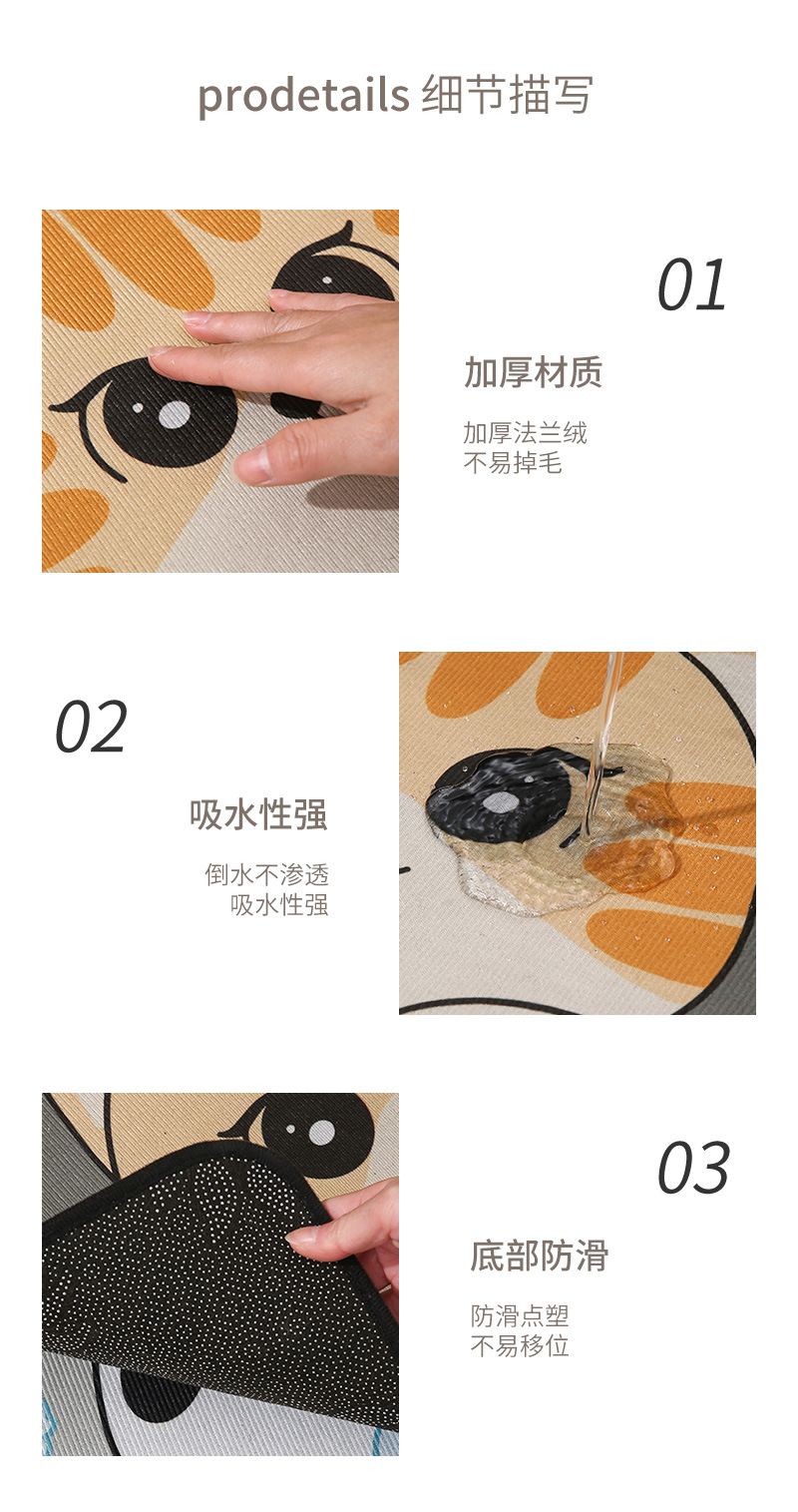 prodetails 细节描写

01

加厚材质

加厚法兰绒
不易掉毛

02

吸水性强

倒水不渗透
吸水性强

03

底部防滑

防滑点塑
不易移位