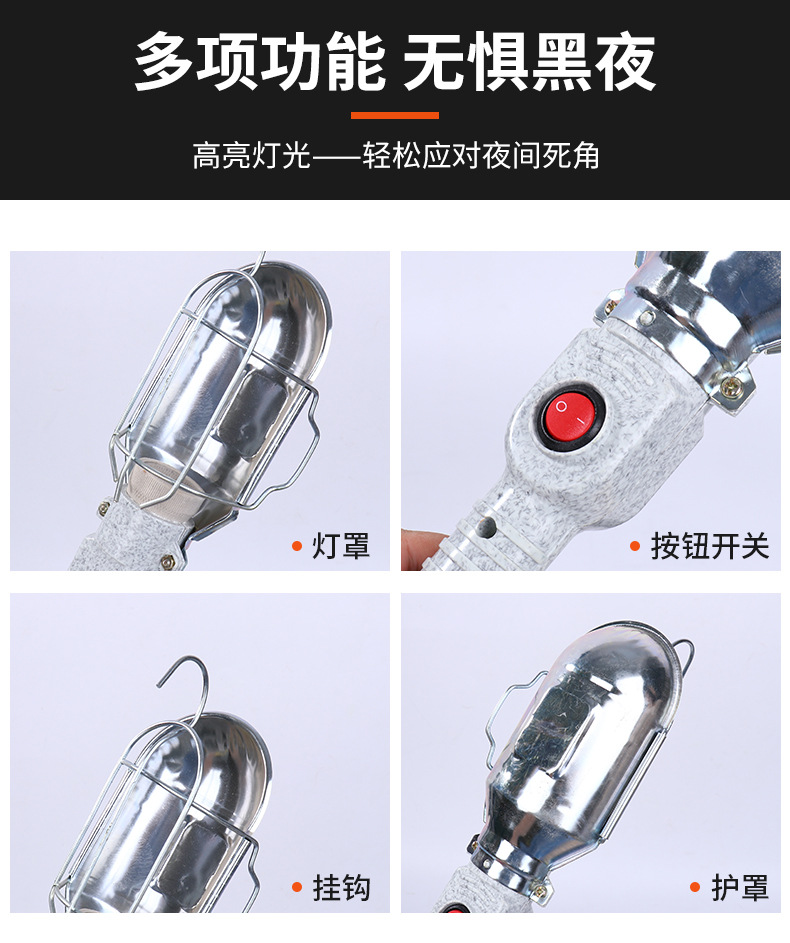 多项功能 无惧黑夜

高亮灯光——轻松应对夜间死角

• 灯罩

• 按钮开关

• 挂钩

• 护罩