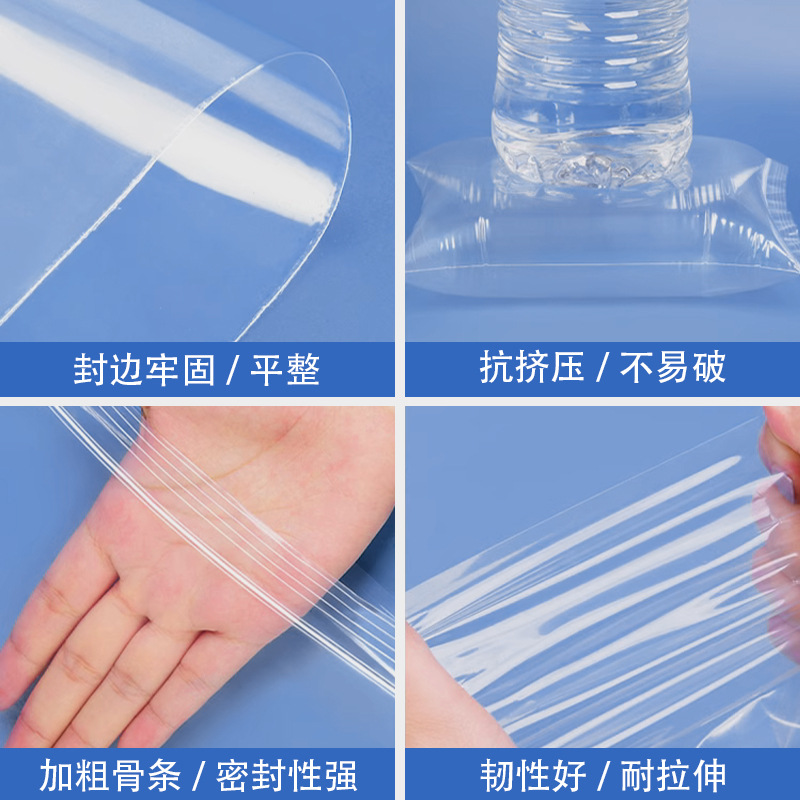 封边牢固 / 平整

抗挤压 / 不易破

加粗骨条 / 密封性强

韧性好 / 耐拉伸