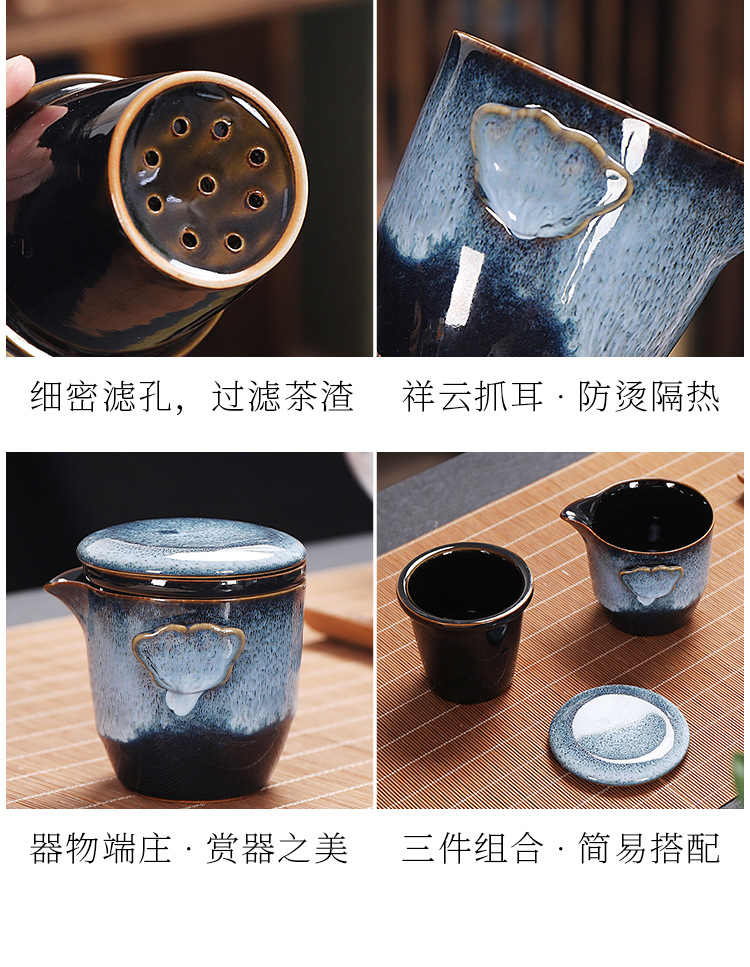 细密滤孔，过滤茶渣

祥云抓耳 · 防烫隔热

器物端庄 · 赏器之美

三件组合 · 简易搭配