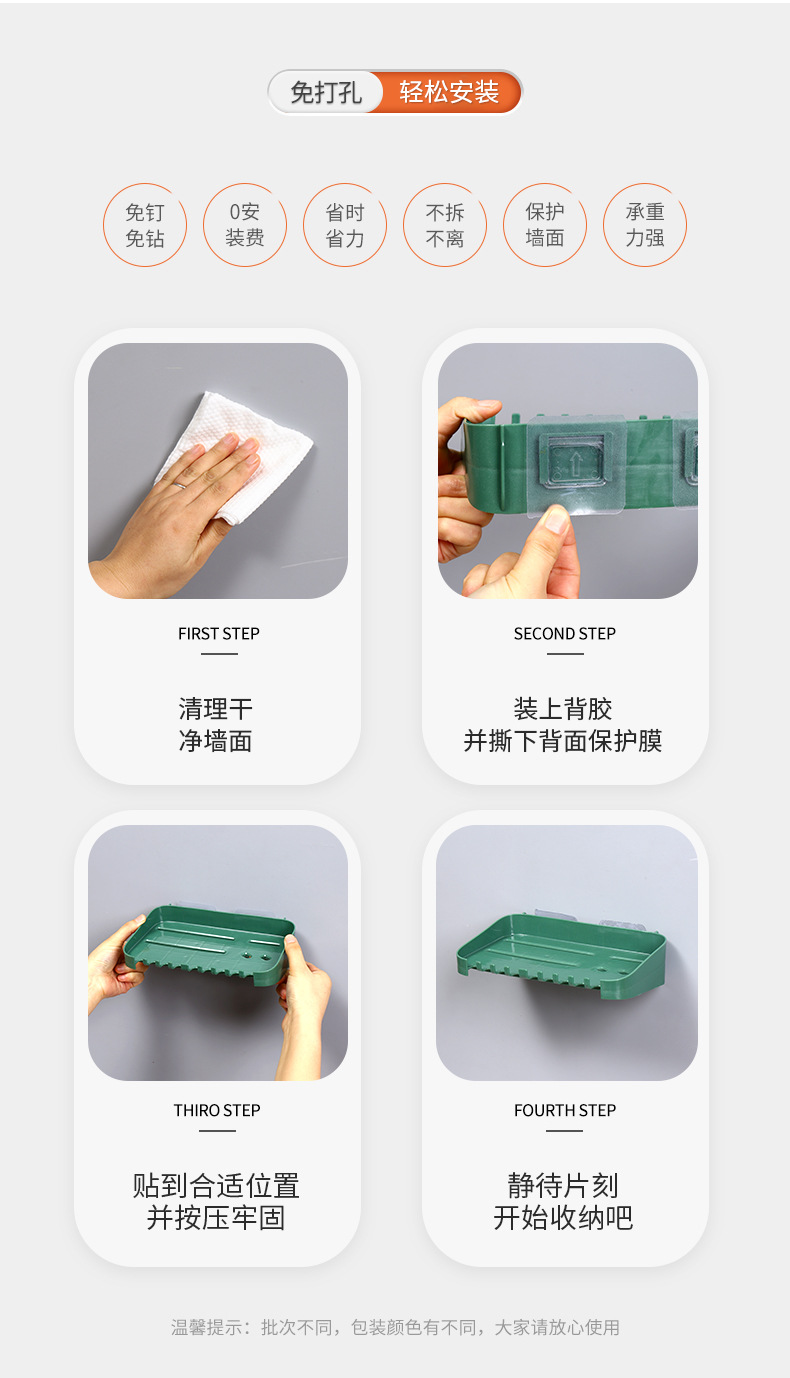 免打孔 轻松安装

免钉免钻

0安装费

省时省力

不拆不离

保护墙面

承重力强

FIRST STEP

清理干净墙面

SECOND STEP

装上背胶并撕下背面保护膜

THIRO STEP

贴到合适位置并按压牢固

FOURTH STEP

静待片刻开始收纳吧

温馨提示：批次不同，包装颜色有不同，大家请放心使用