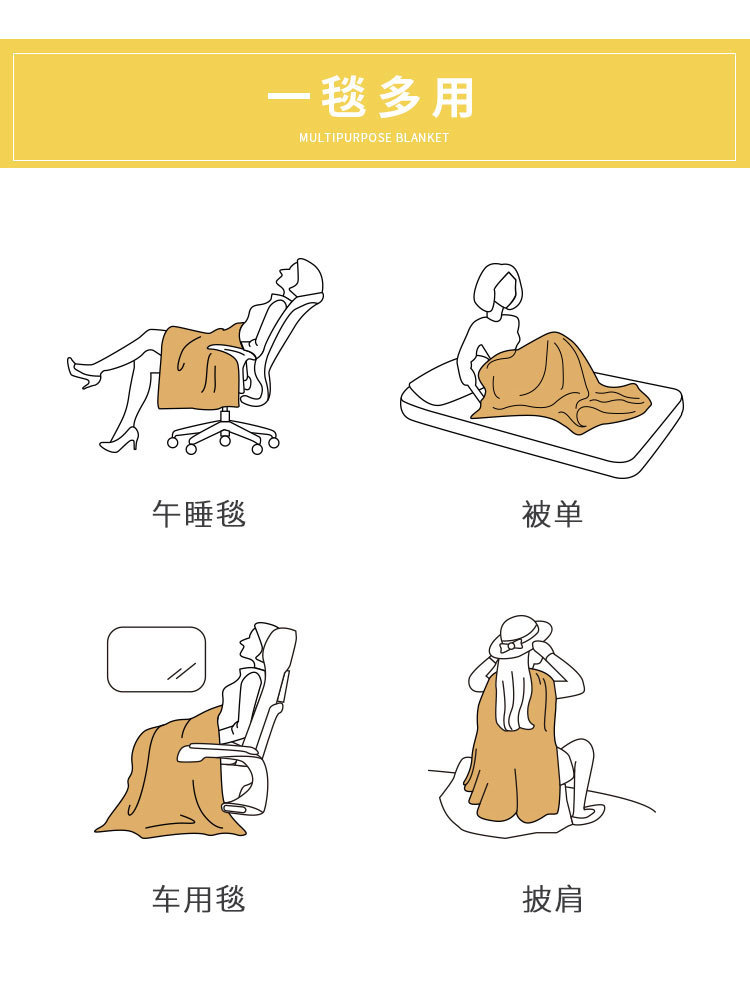 一毯多用
MULTIPURPOSE BLANKET

午睡毯

被单

车用毯

披肩