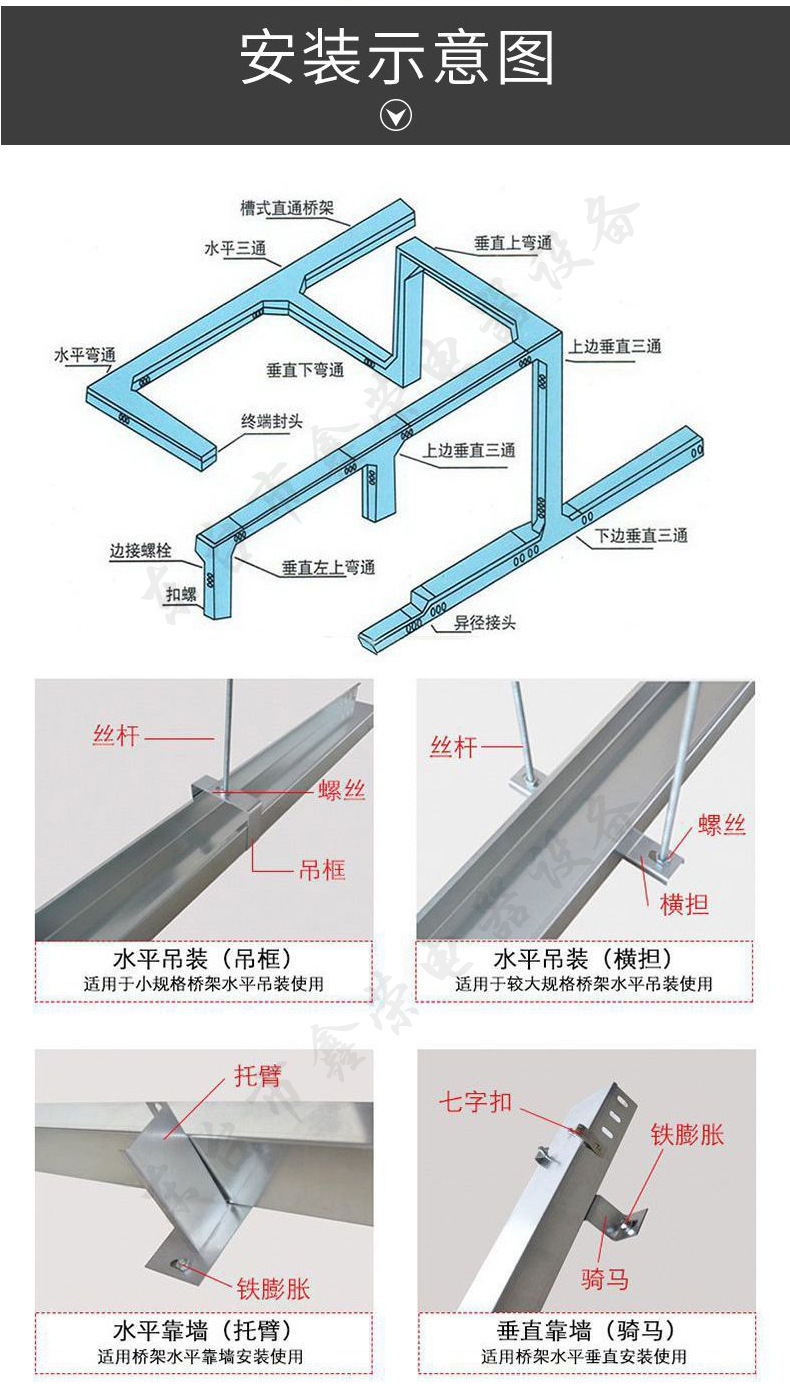 安装示意图

槽式直通桥架
水平三通
垂直上弯通
水平弯通
垂直下弯通
上边垂直三通
终端封头
上边垂直三通
边接螺栓
垂直左上弯通
下边垂直三通
扣螺
异径接头

丝杆
螺丝
吊框
水平吊装（吊框）
适用于小规格桥架水平吊装使用

丝杆
螺丝
横担
水平吊装（横担）
适用于较大规格桥架水平吊装使用

托臂
铁膨胀
水平靠墙（托臂）
适用桥架水平靠墙安装使用

七字扣
铁膨胀
骑马
垂直靠墙（骑马）
适用桥架水平垂直安装使用