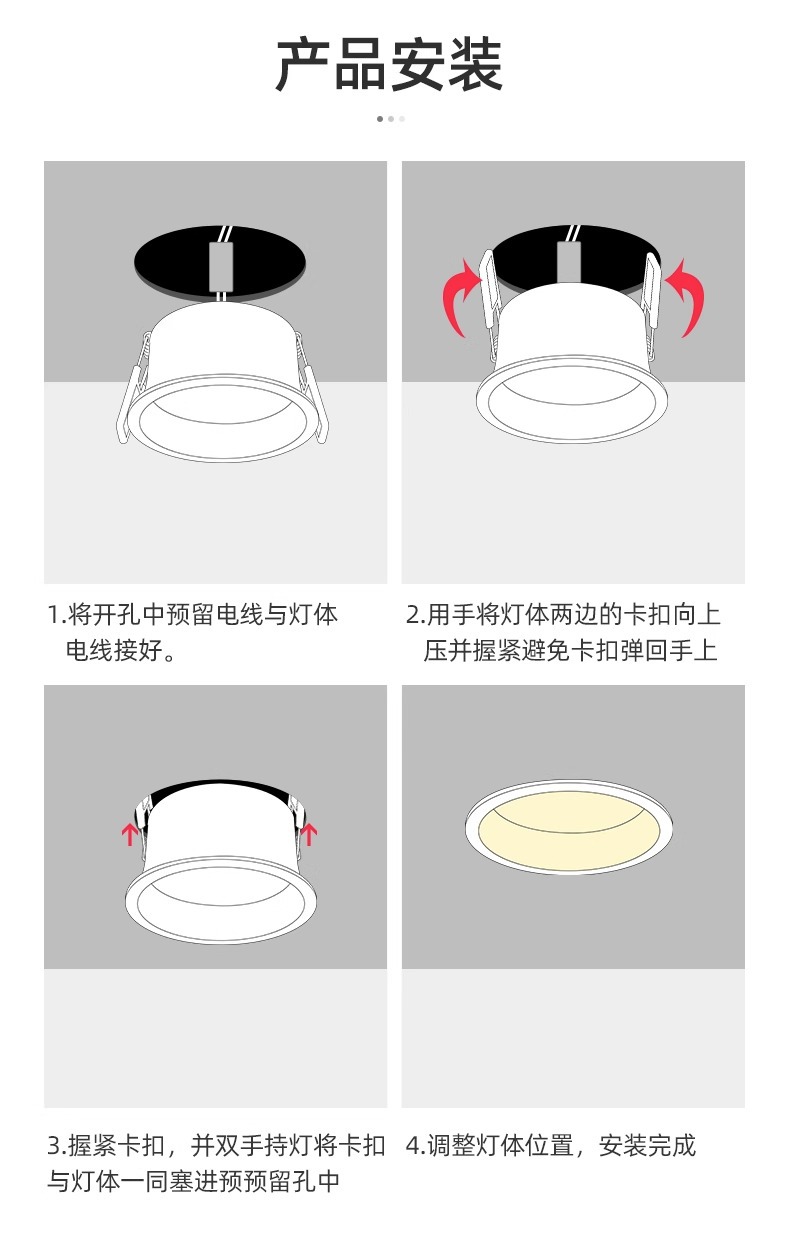 产品安装

1.将开孔中预留电线与灯体电线接好。

2.用手将灯体两边的卡扣向上压并握紧避免卡扣弹回手上

3.握紧卡扣，并双手持灯将卡扣与灯体一同塞进预预留孔中

4.调整灯体位置，安装完成