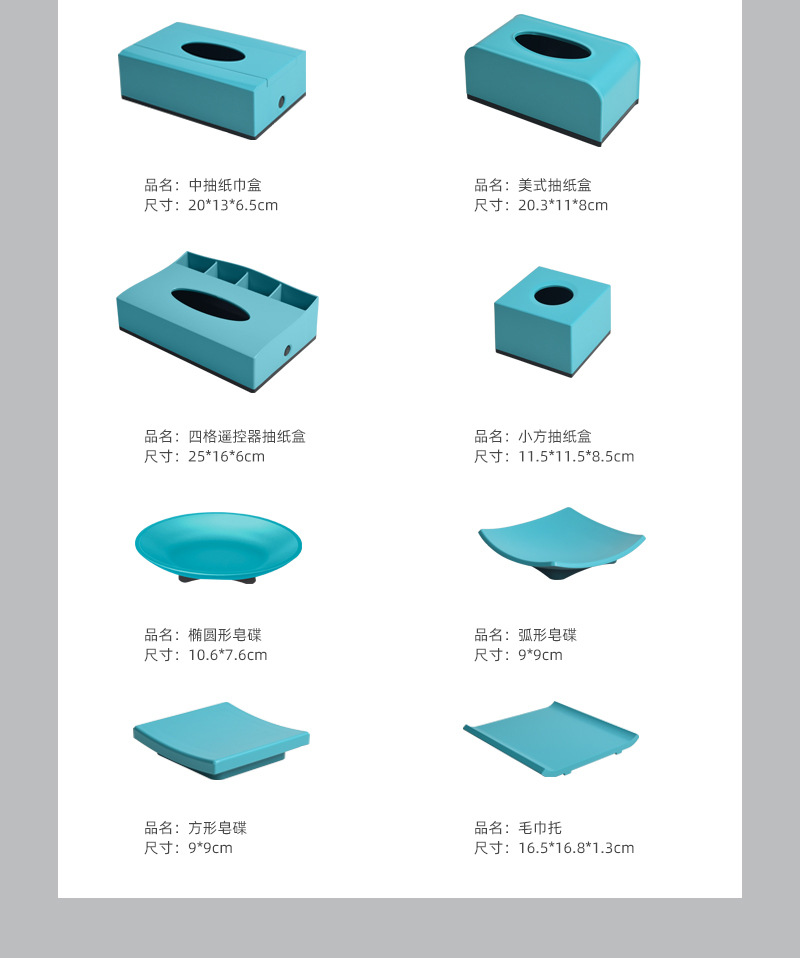 品名：中抽纸巾盒
尺寸：20*13*6.5cm

品名：美式抽纸盒
尺寸：20.3*11*8cm

品名：四格遥控器抽纸盒
尺寸：25*16*6cm

品名：小方抽纸盒
尺寸：11.5*11.5*8.5cm

品名：椭圆形皂碟
尺寸：10.6*7.6cm

品名：弧形皂碟
尺寸：9*9cm

品名：方形皂碟
尺寸：9*9cm

品名：毛巾托
尺寸：16.5*16.8*1.3cm