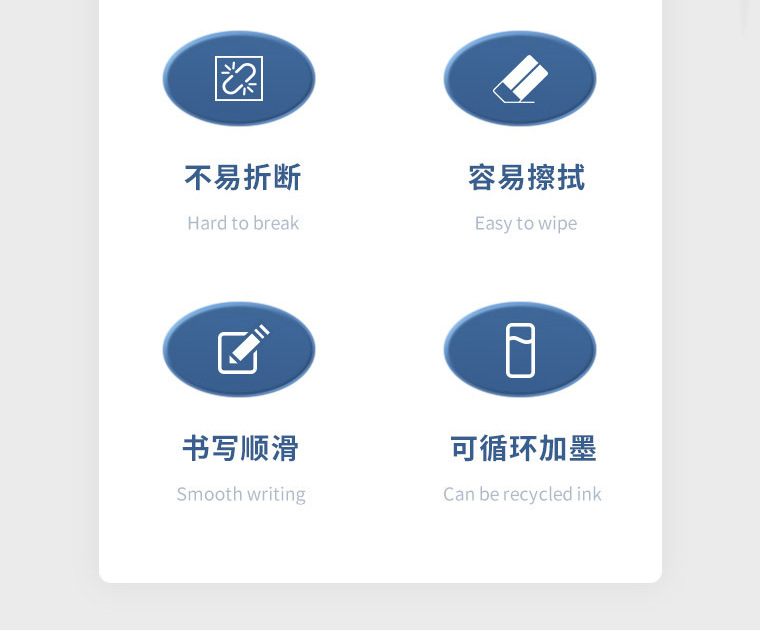 不易折断

Hard to break

容易擦拭

Easy to wipe

书写顺滑

Smooth writing

可循环加墨

Can be recycled ink