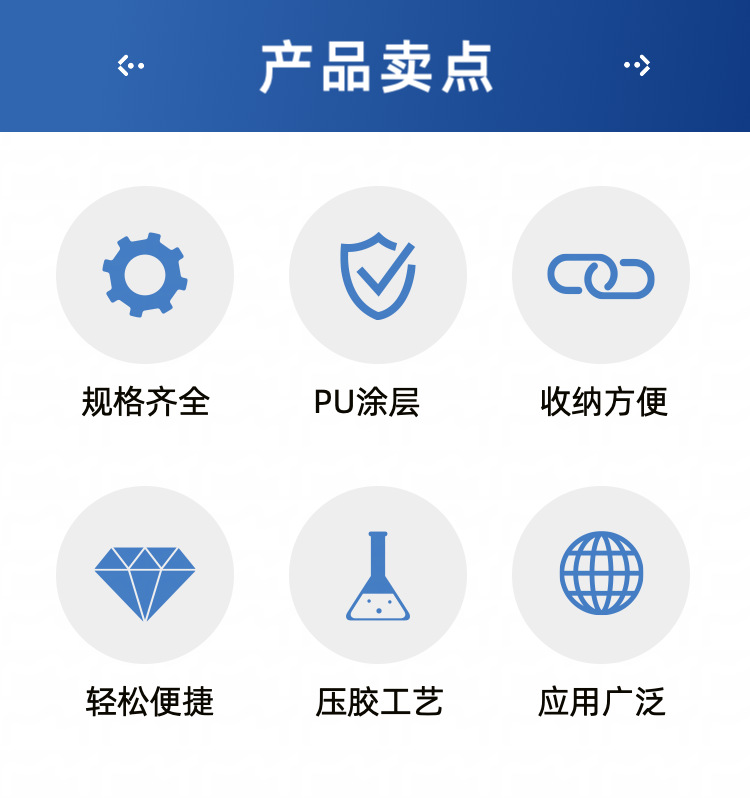 产品卖点

规格齐全

PU涂层

收纳方便

轻松便捷

压胶工艺

应用广泛