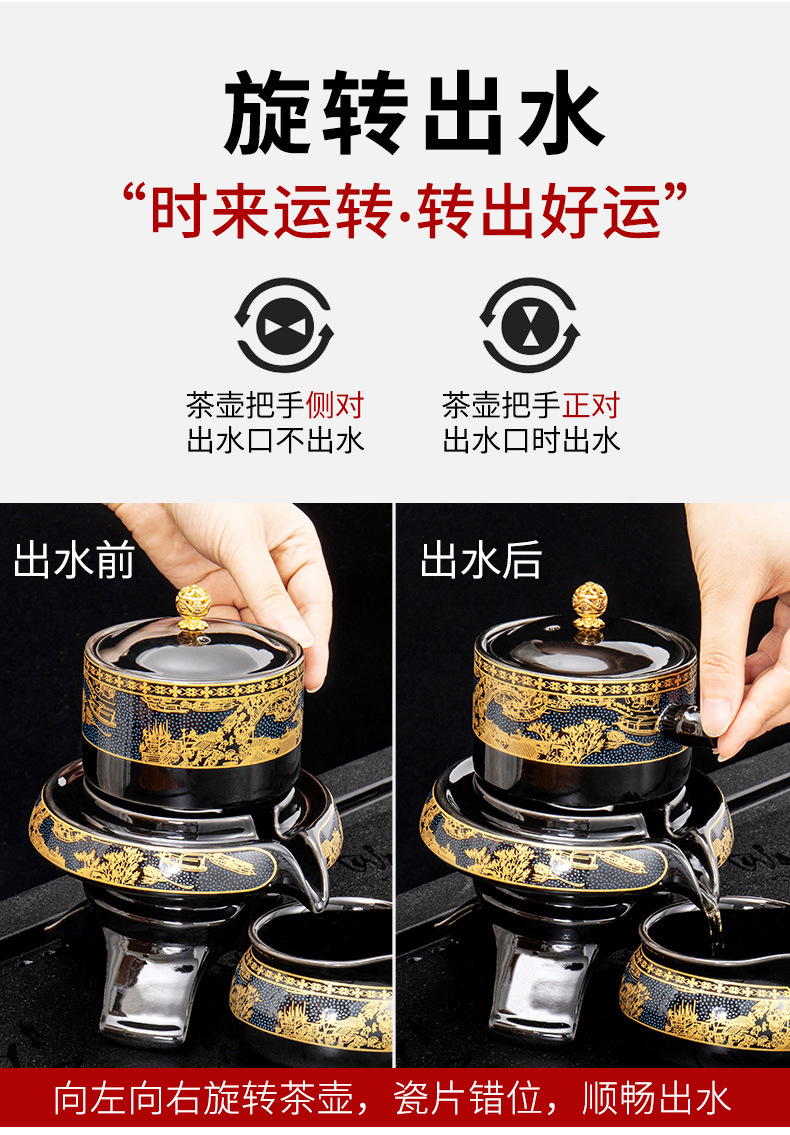 旋转出水

“时来运转·转出好运”

茶壶把手侧对
出水口不出水

茶壶把手正对
出水口时出水

出水前

出水后

向左向右旋转茶壶，瓷片错位，顺畅出水