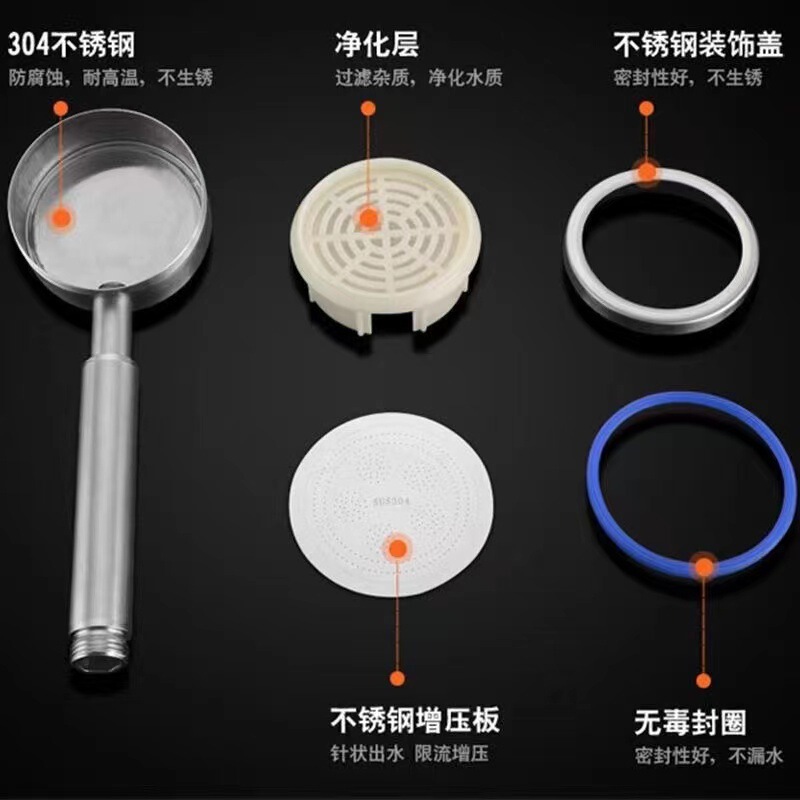 304不锈钢
防腐蚀，耐高温，不生锈

净化层
过滤杂质，净化水质

不锈钢装饰盖
密封性好，不生锈

SUS304

不锈钢增压板
针状出水 限流增压

无毒封圈
密封性好，不漏水