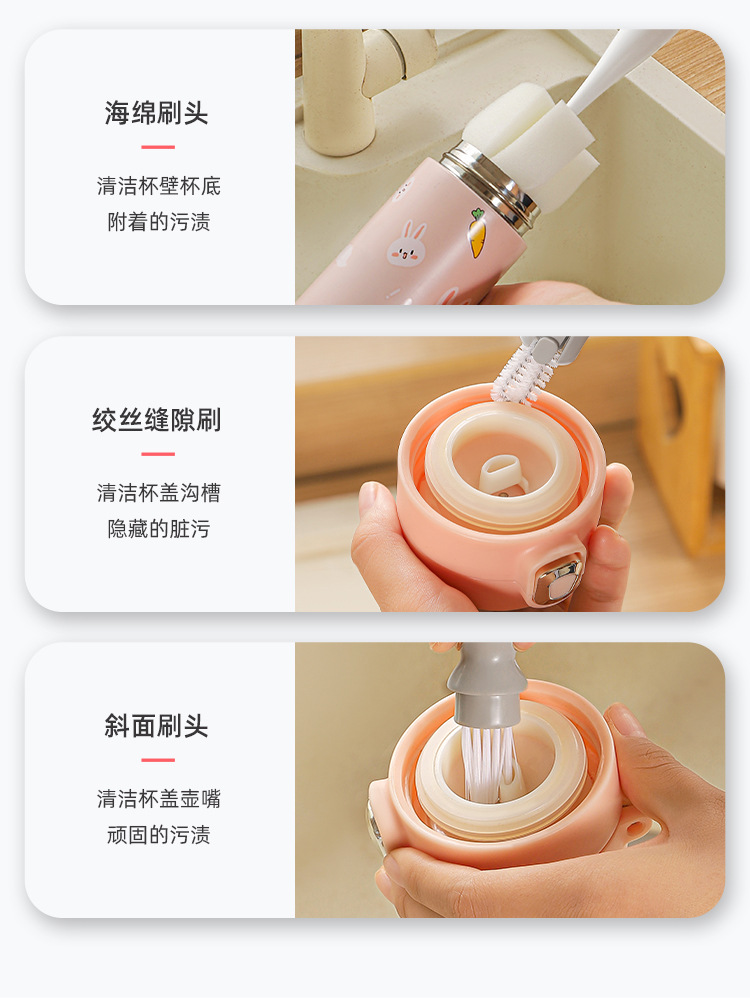 海绵刷头

清洁杯壁杯底
附着的污渍

绞丝缝隙刷

清洁杯盖沟槽
隐藏的脏污

斜面刷头

清洁杯盖壶嘴
顽固的污渍