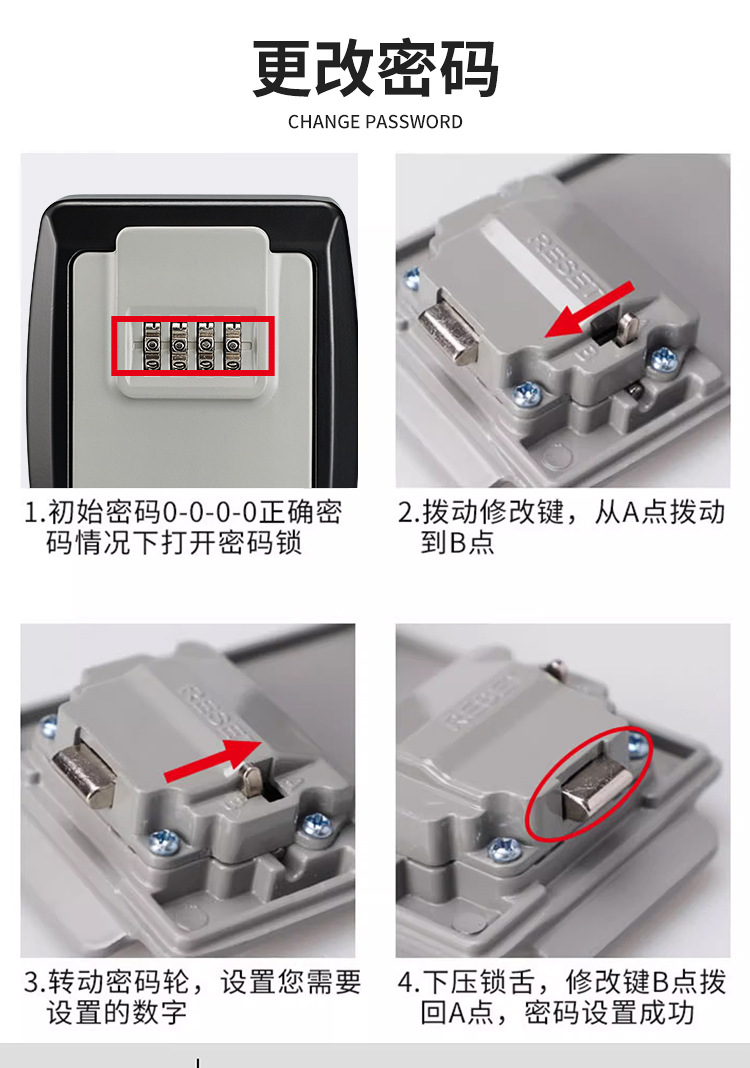 更改密码
CHANGE PASSWORD

RESET

1.初始密码0-0-0-0正确密码情况下打开密码锁

2.拨动修改键，从A点拨动到B点

RESET

RESET

3.转动密码轮，设置您需要设置的数字

4.下压锁舌，修改键B点拨回A点，密码设置成功