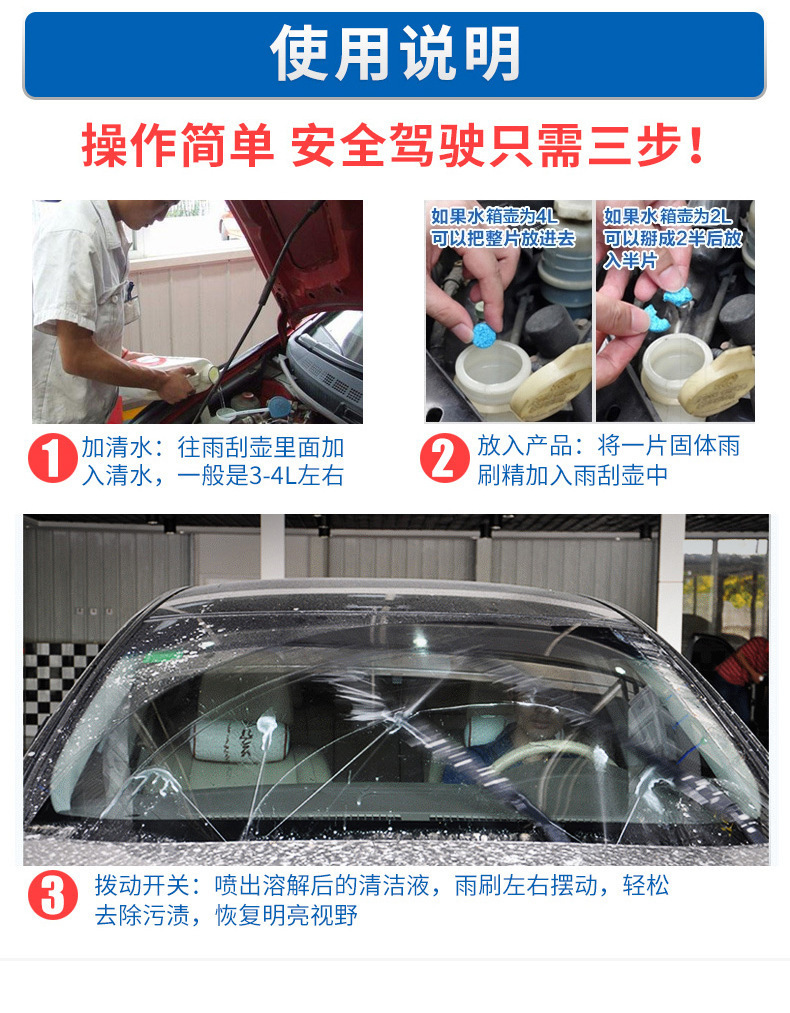 使用说明

操作简单 安全驾驶只需三步！

如果水箱壶为4L
可以把整片放进去

如果水箱壶为2L
可以掰成2半后放入半片

1 加清水：往雨刮壶里面加入清水，一般是3-4L左右

2 放入产品：将一片固体雨刷精加入雨刮壶中

3 拨动开关：喷出溶解后的清洁液，雨刷左右摆动，轻松去除污渍，恢复明亮视野