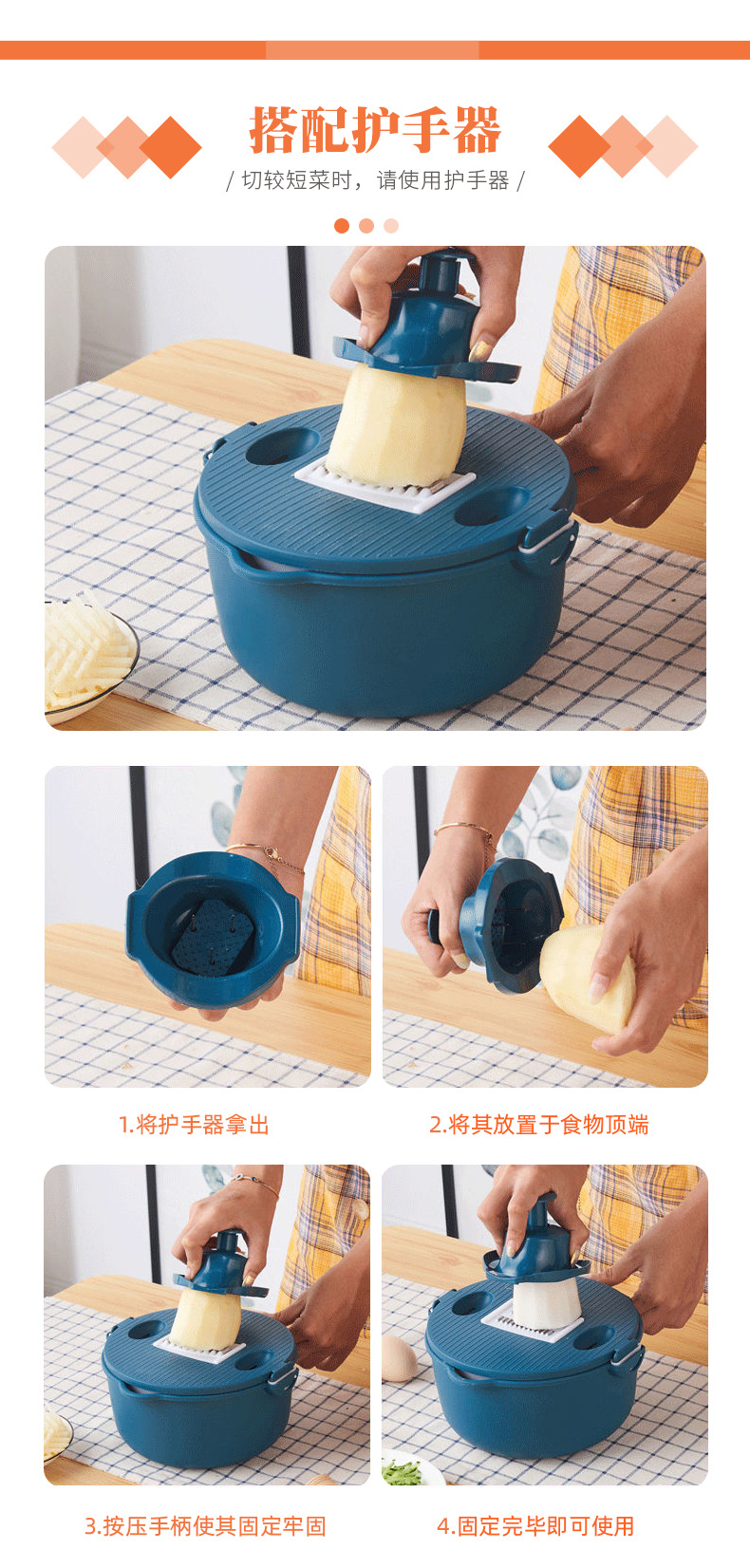 搭配护手器

/ 切较短菜时，请使用护手器 /

1.将护手器拿出

2.将其放置于食物顶端

3.按压手柄使其固定牢固

4.固定完毕即可使用