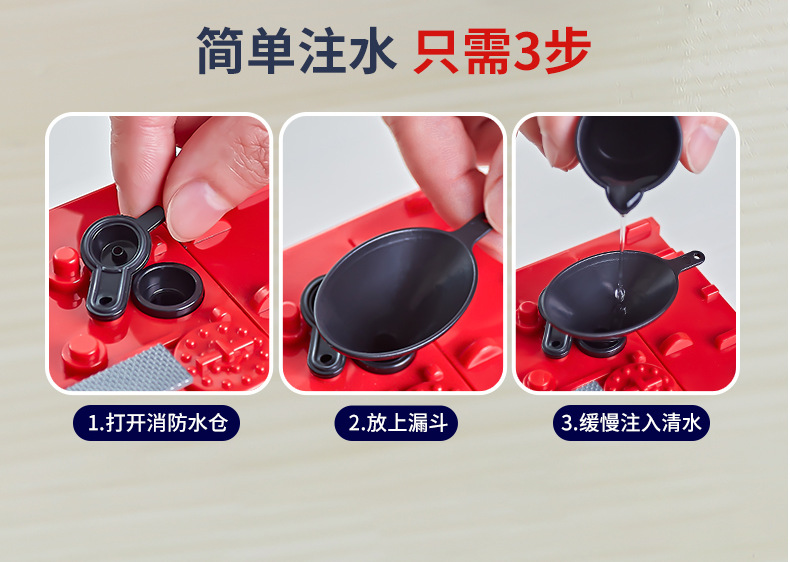 简单注水 只需3步

1.打开消防水仓

2.放上漏斗

3.缓慢注入清水