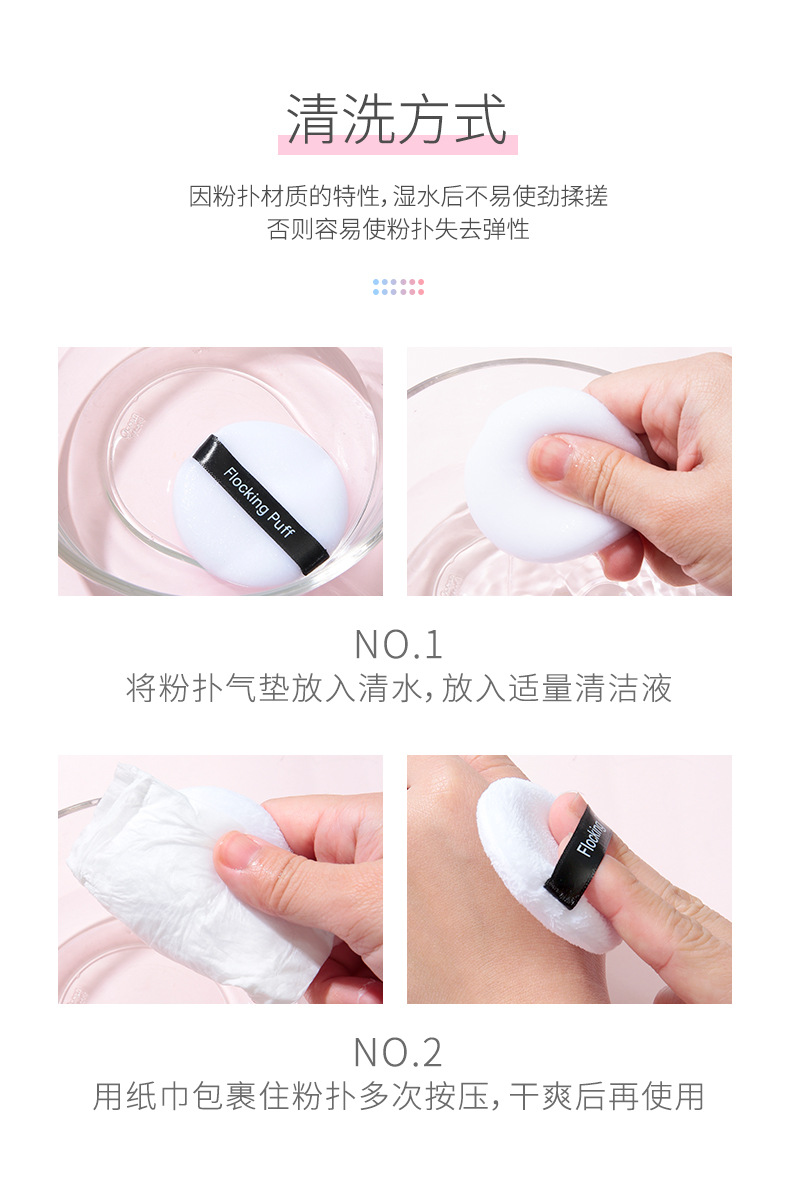 清洗方式

因粉扑材质的特性，湿水后不易使劲揉搓
否则容易使粉扑失去弹性

Flocking Puff

NO.1
将粉扑气垫放入清水，放入适量清洁液

Flocking

NO.2
用纸巾包裹住粉扑多次按压，干爽后再使用