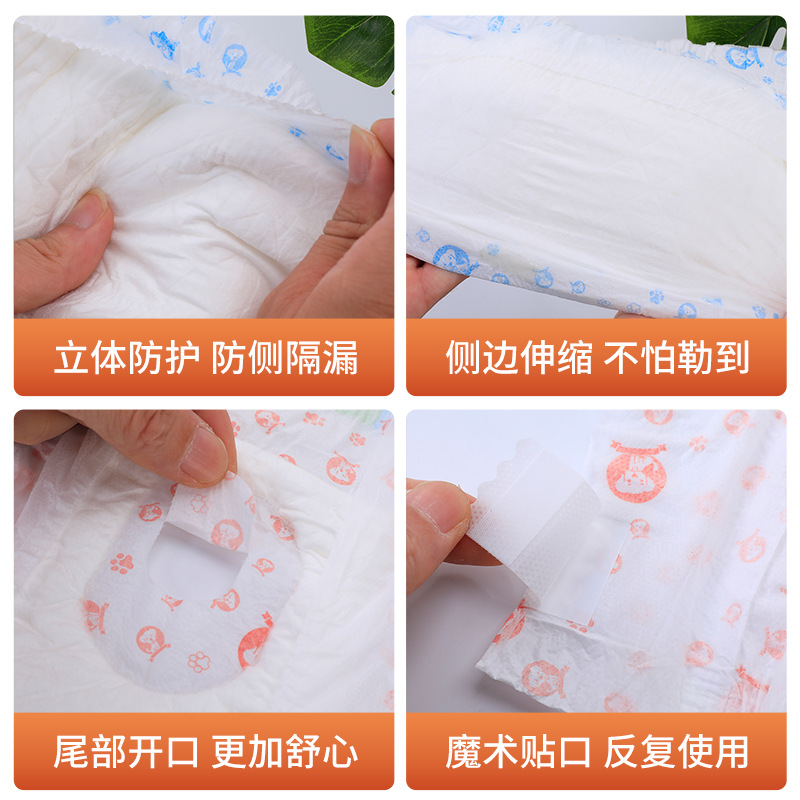 立体防护 防侧隔漏

侧边伸缩 不怕勒到

尾部开口 更加舒心

魔术贴口 反复使用