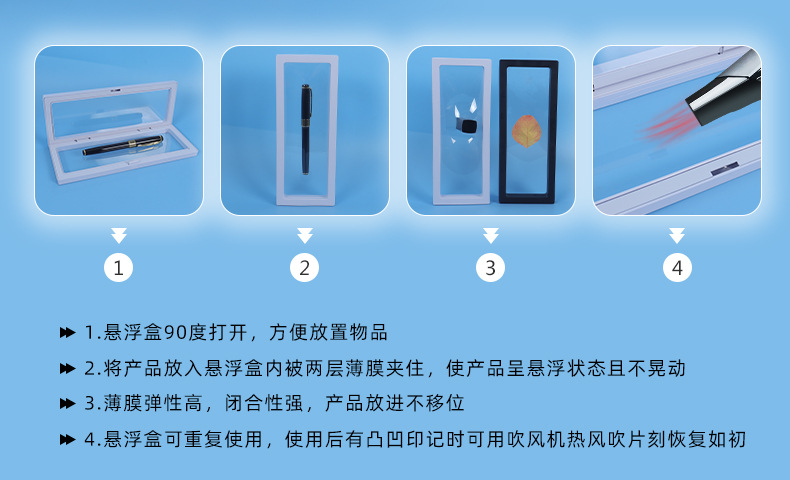 1

2

3

4

1.悬浮盒90度打开，方便放置物品

2.将产品放入悬浮盒内被两层薄膜夹住，使产品呈悬浮状态且不晃动

3.薄膜弹性高，闭合性强，产品放进不移位

4.悬浮盒可重复使用，使用后有凸凹印记时可用吹风机热风吹片刻恢复如初